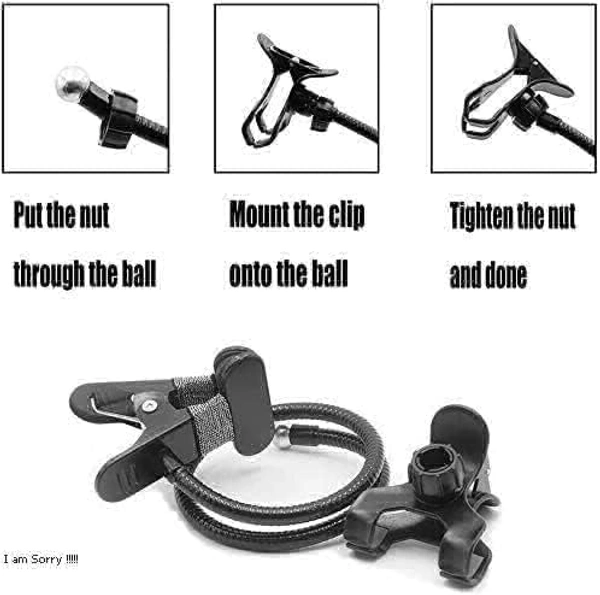 Put the nut through the ball

Mount the clip onto the ball

Tighten the nut and done

I am Sorry !!!!!