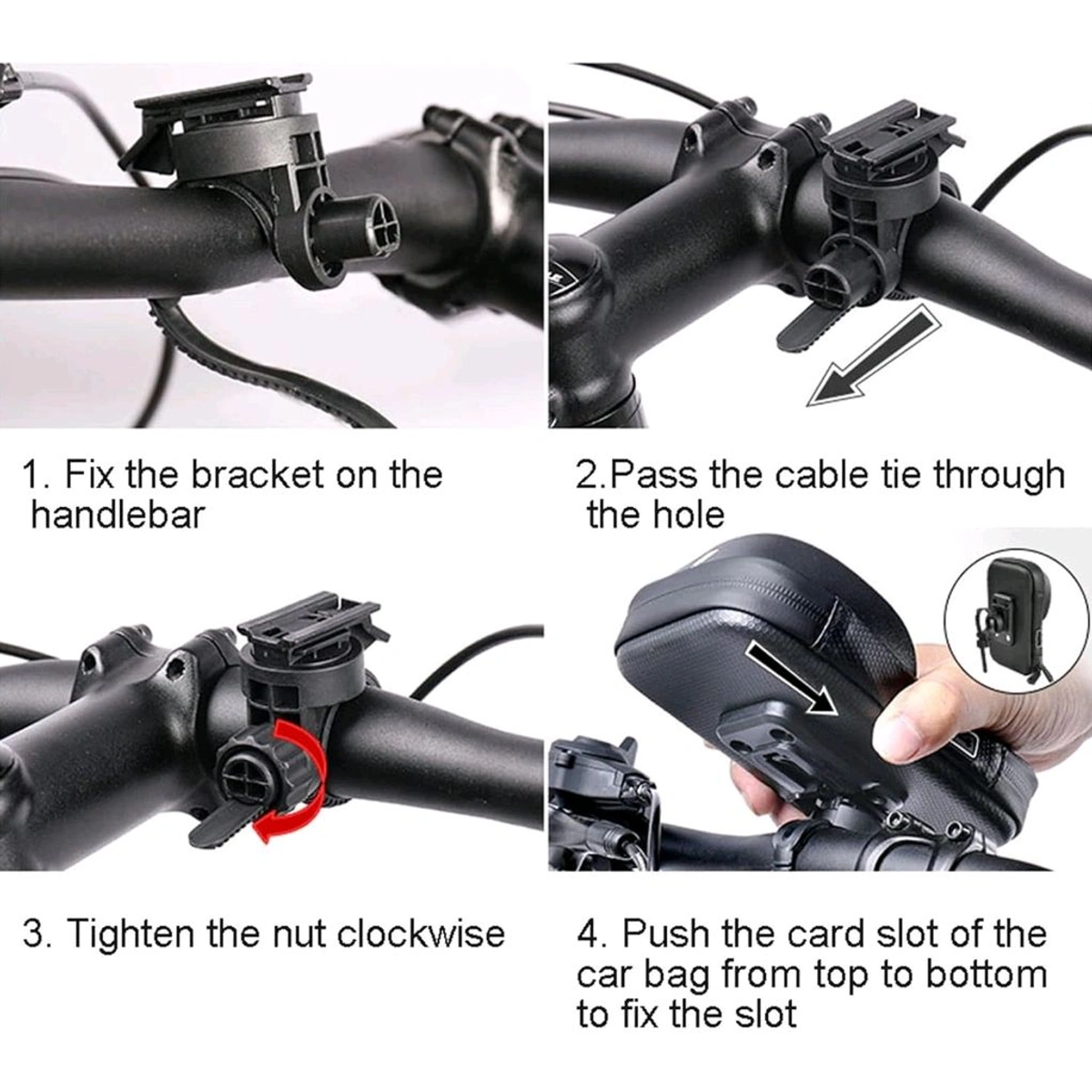 1. Fix the bracket on the handlebar

2.Pass the cable tie through the hole

3. Tighten the nut clockwise

4. Push the card slot of the car bag from top to bottom to fix the slot