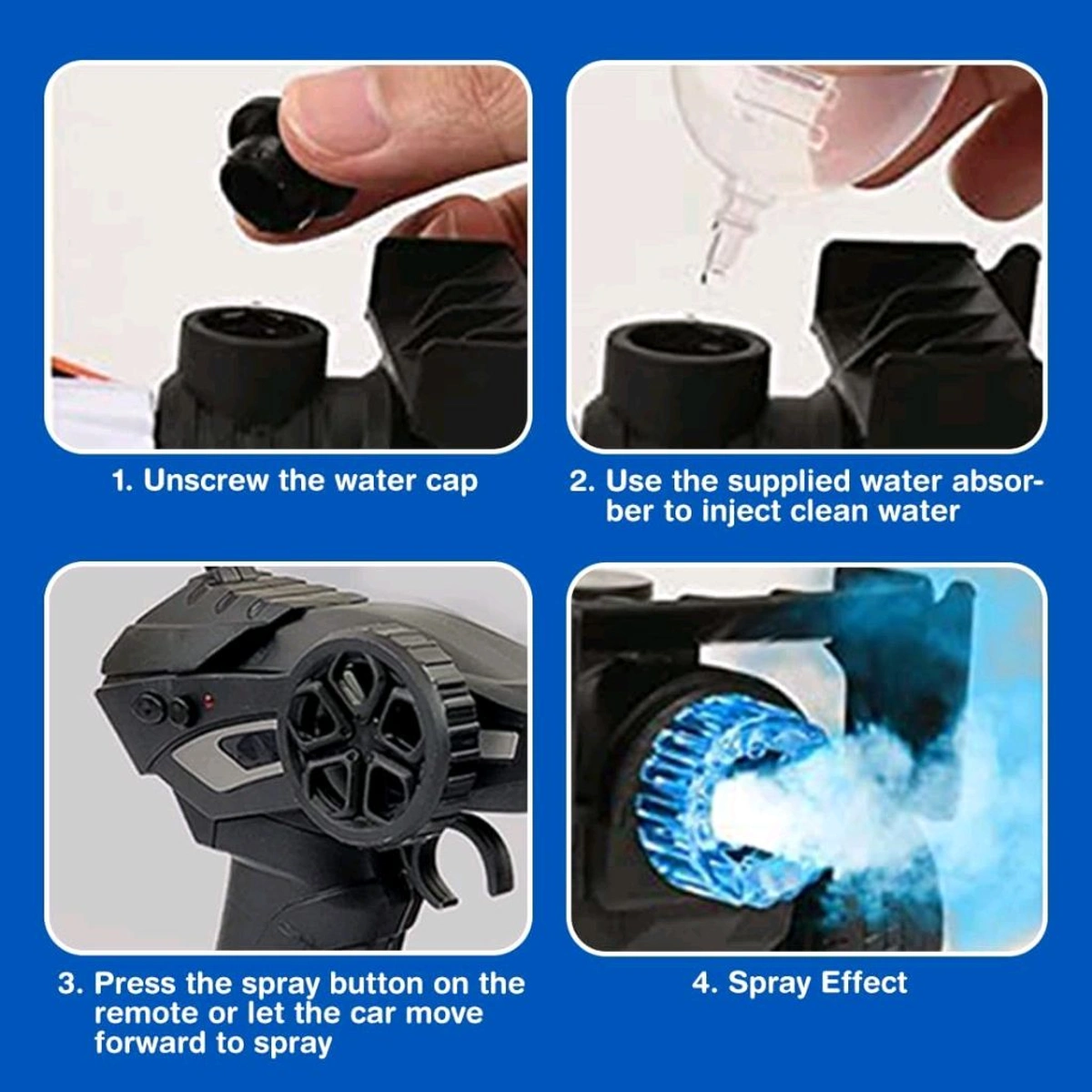 1. Unscrew the water cap

2. Use the supplied water absorber to inject clean water

3. Press the spray button on the remote or let the car move forward to spray

4. Spray Effect