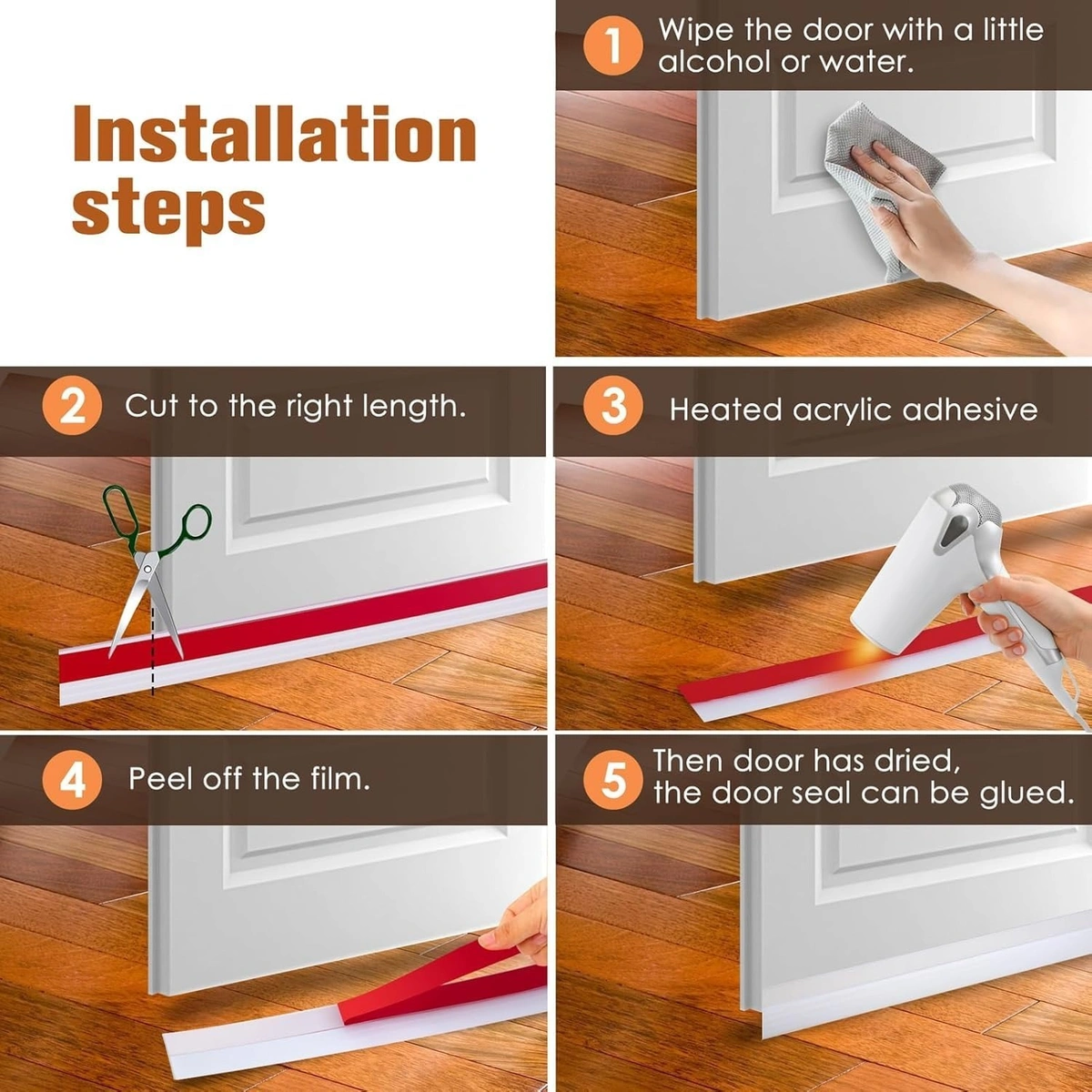 Installation steps

1 Wipe the door with a little alcohol or water.

2 Cut to the right length.

3 Heated acrylic adhesive

4 Peel off the film.

5 Then door has dried, the door seal can be glued.