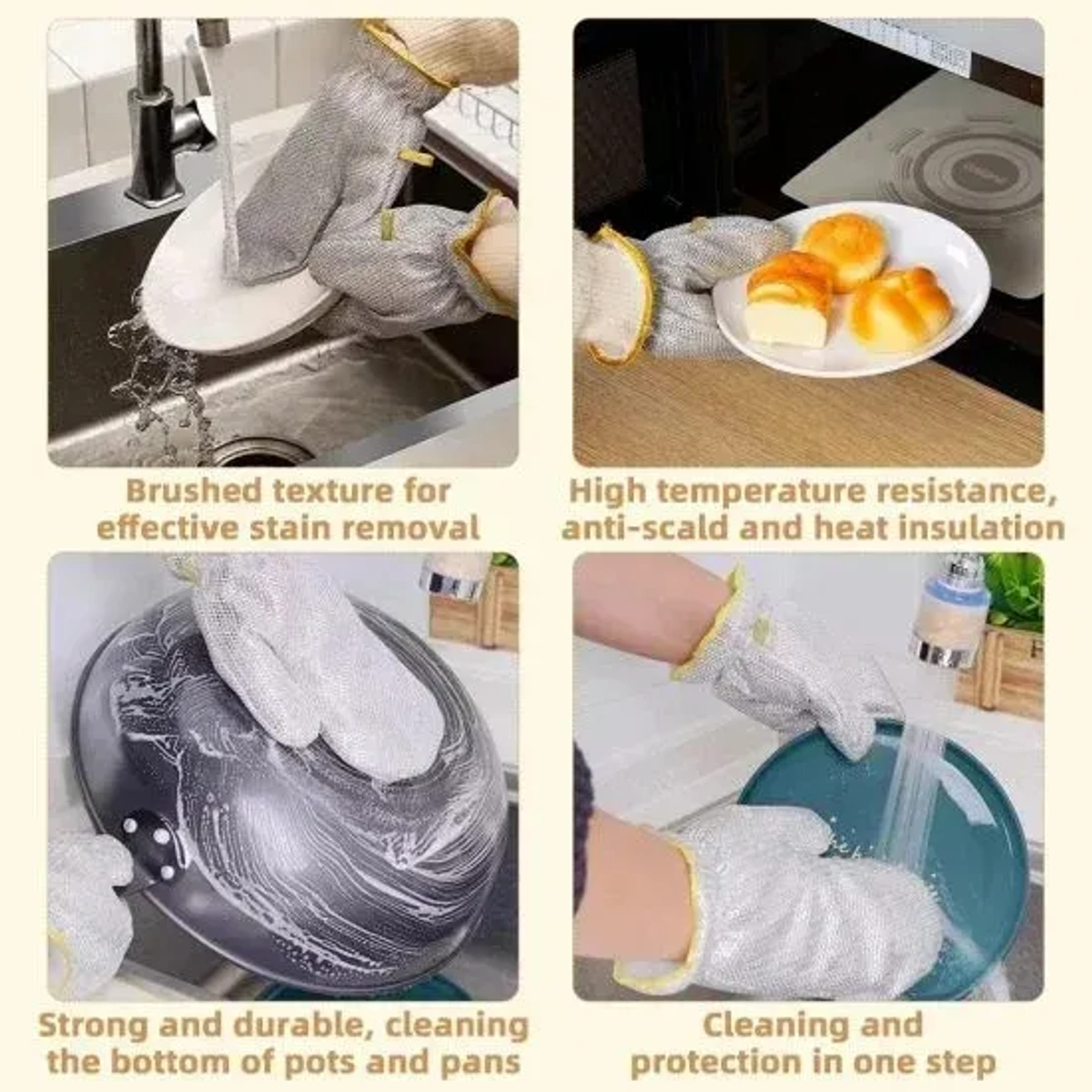 Brushed texture for effective stain removal

High temperature resistance, anti-scald and heat insulation

Strong and durable, cleaning the bottom of pots and pans

Cleaning and protection in one step