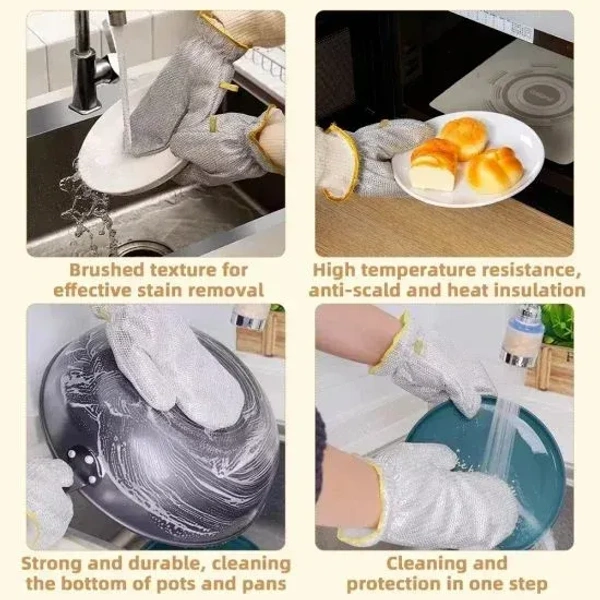 Brushed texture for effective stain removal

High temperature resistance, anti-scald and heat insulation

Strong and durable, cleaning the bottom of pots and pans

Cleaning and protection in one step