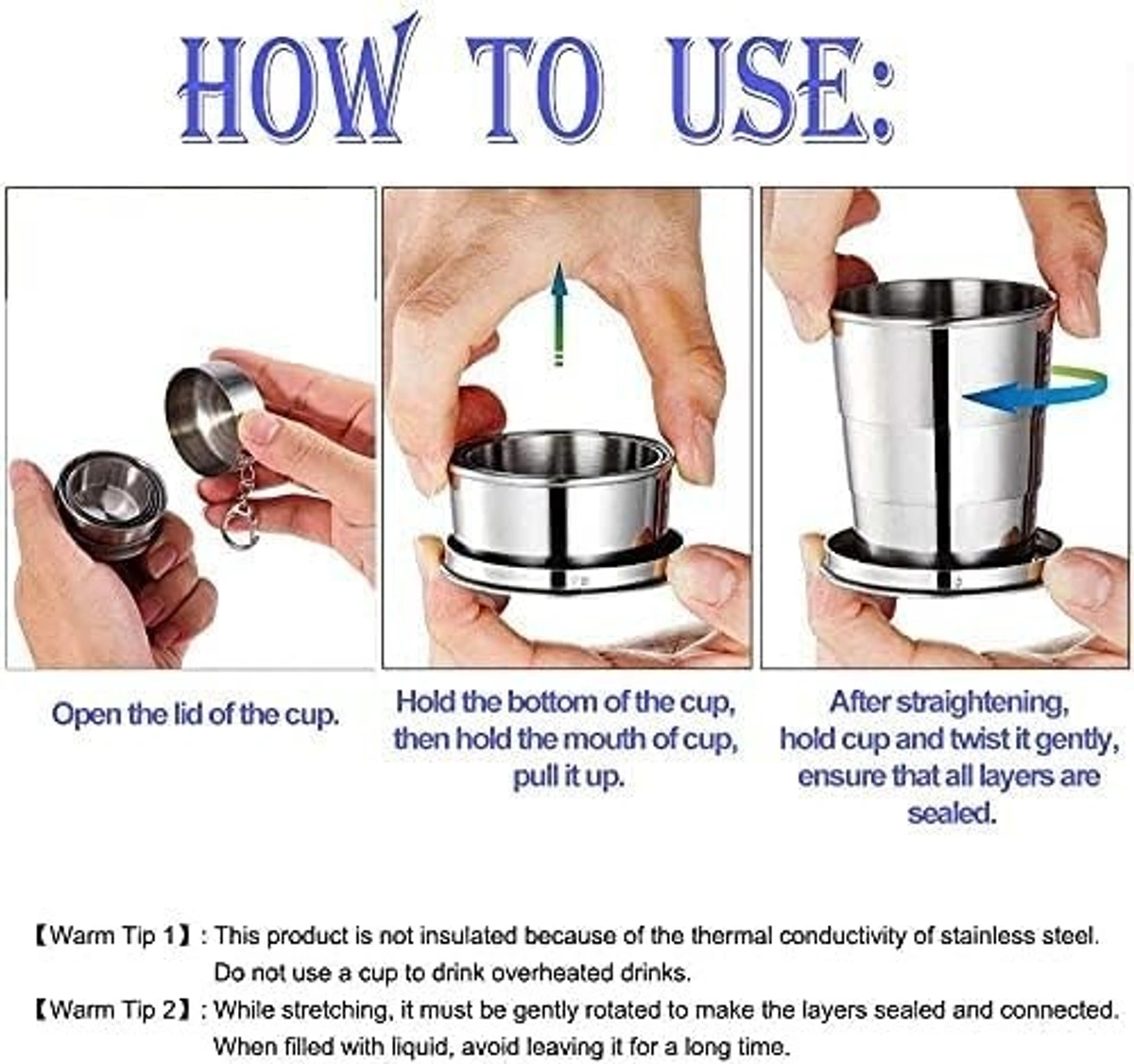 HOW TO USE:

Open the lid of the cup.

Hold the bottom of the cup, then hold the mouth of cup, pull it up.

After straightening, hold cup and twist it gently, ensure that all layers are sealed.

【Warm Tip 1】: This product is not insulated because of the thermal conductivity of stainless steel. Do not use a cup to drink overheated drinks.

【Warm Tip 2】: While stretching, it must be gently rotated to make the layers sealed and connected. When filled with liquid, avoid leaving it for a long time.