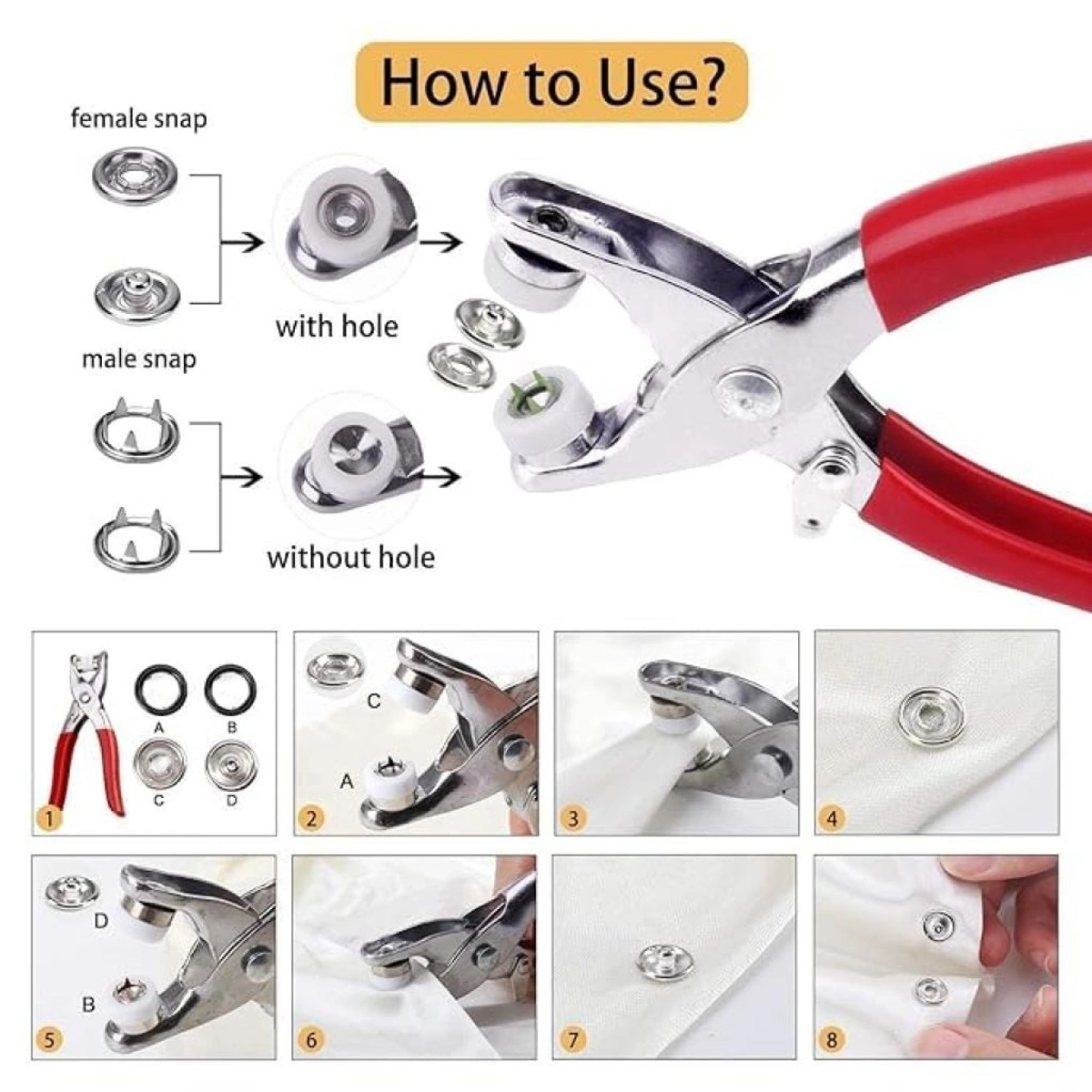 How to Use?

female snap

male snap

with hole

without hole

A B C D
1

C
A
2

3

4

D
B
5

6

7

8