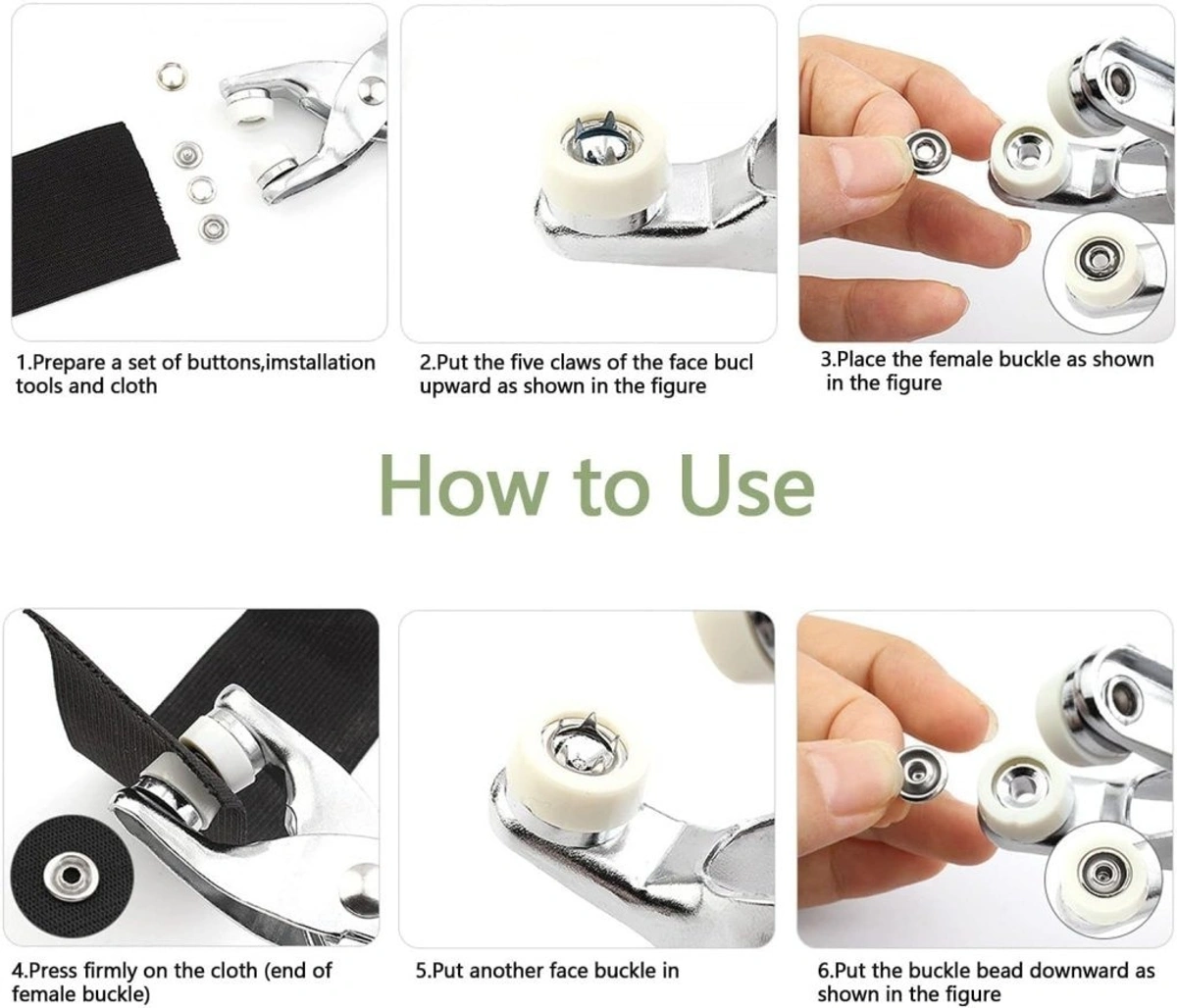 1.Prepare a set of buttons,imstallation tools and cloth

2.Put the five claws of the face bucl upward as shown in the figure

3.Place the female buckle as shown in the figure

How to Use

4.Press firmly on the cloth (end of female buckle)

5.Put another face buckle in

6.Put the buckle bead downward as shown in the figure