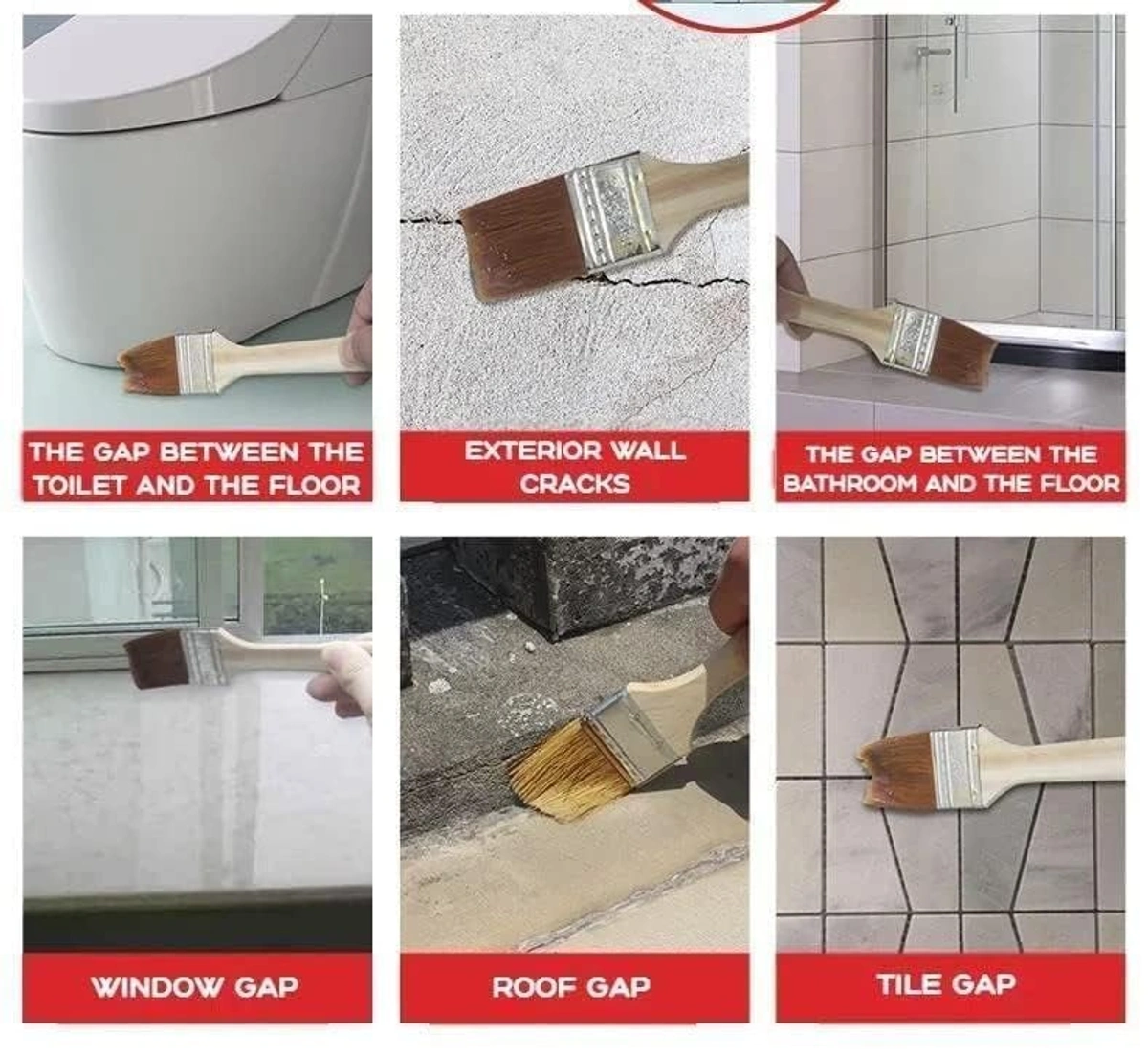 THE GAP BETWEEN THE TOILET AND THE FLOOR

EXTERIOR WALL CRACKS

THE GAP BETWEEN THE BATHROOM AND THE FLOOR

WINDOW GAP

ROOF GAP

TILE GAP