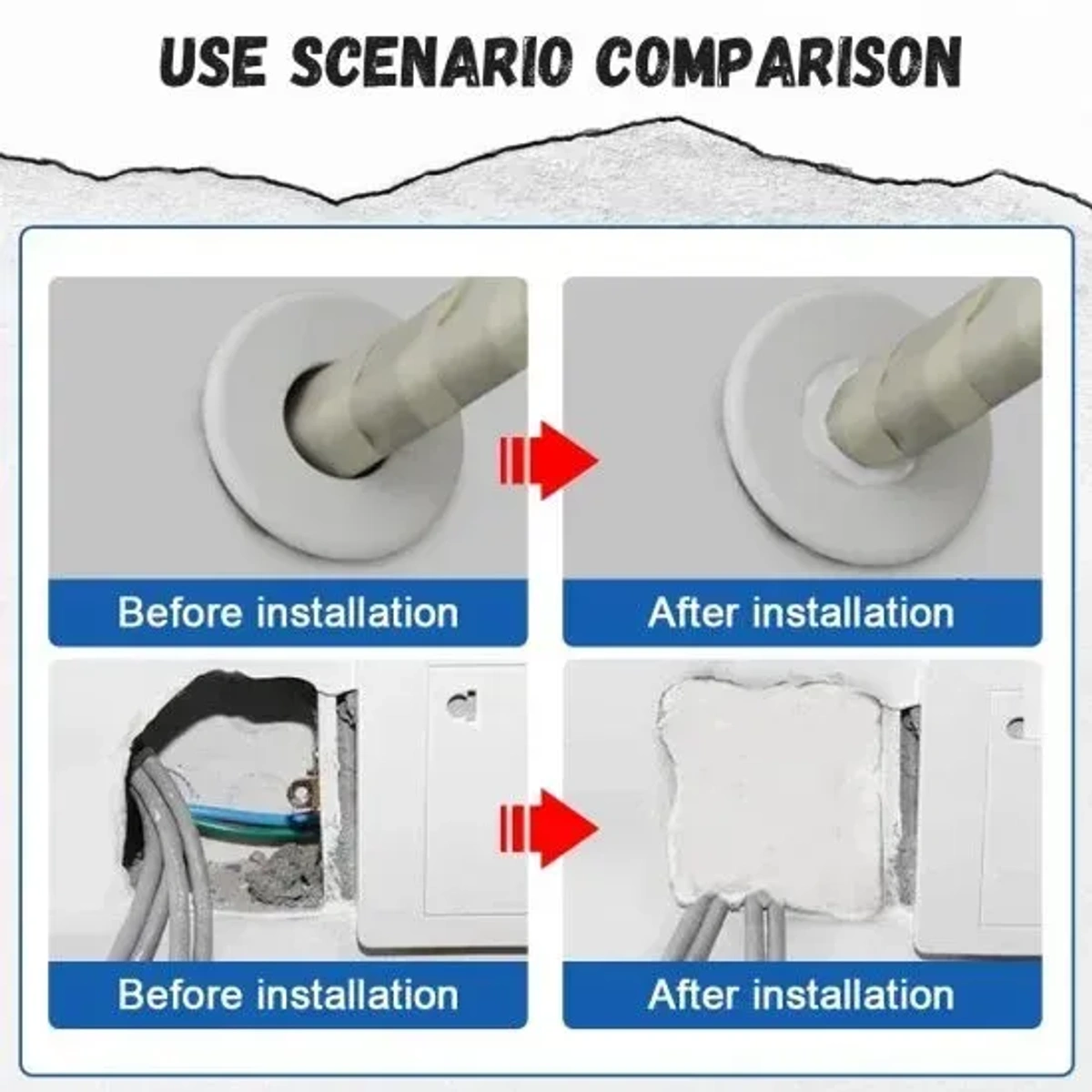 USE SCENARIO COMPARISON

Before installation

After installation

Before installation

After installation