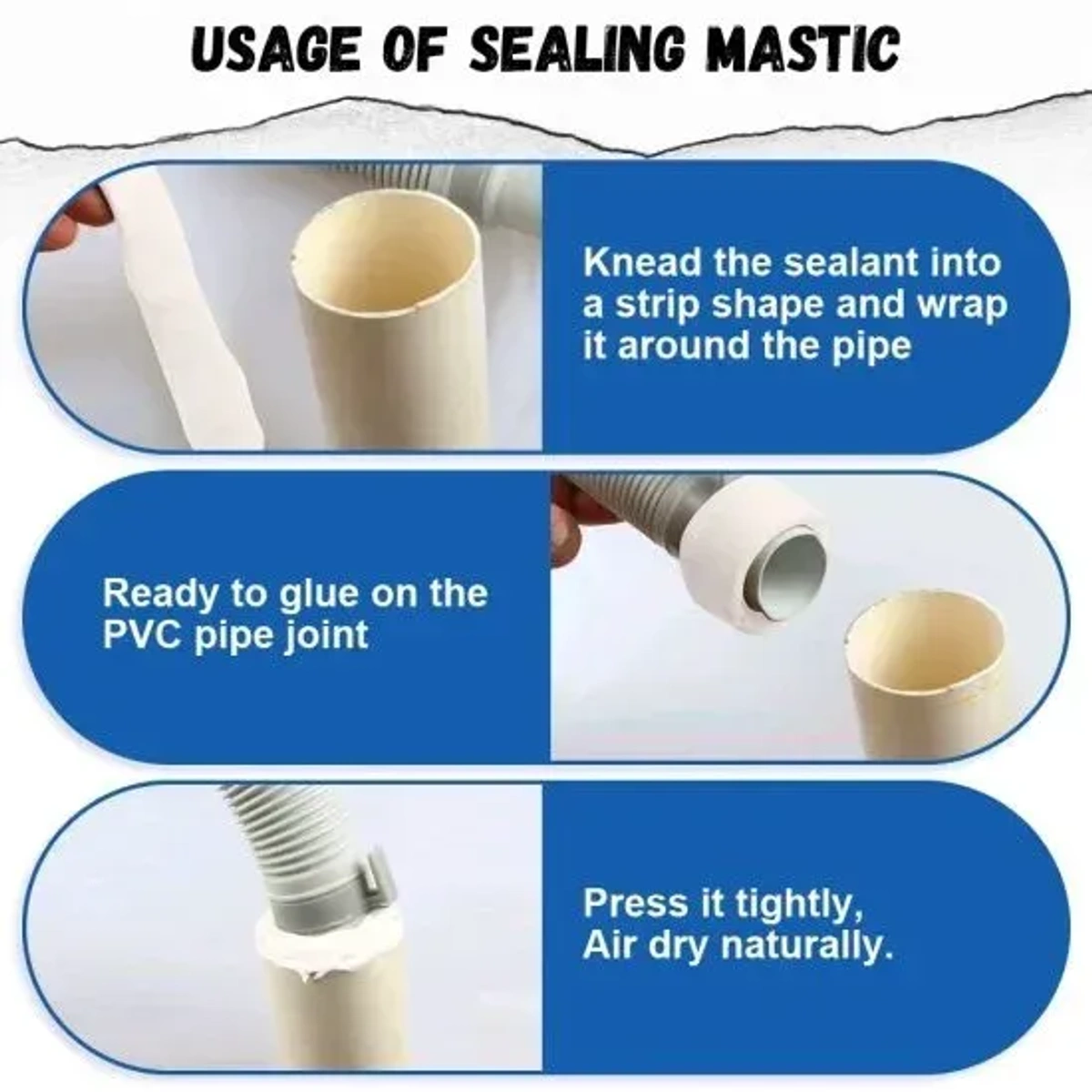 USAGE OF SEALING MASTIC

Knead the sealant into a strip shape and wrap it around the pipe

Ready to glue on the PVC pipe joint

Press it tightly, Air dry naturally.