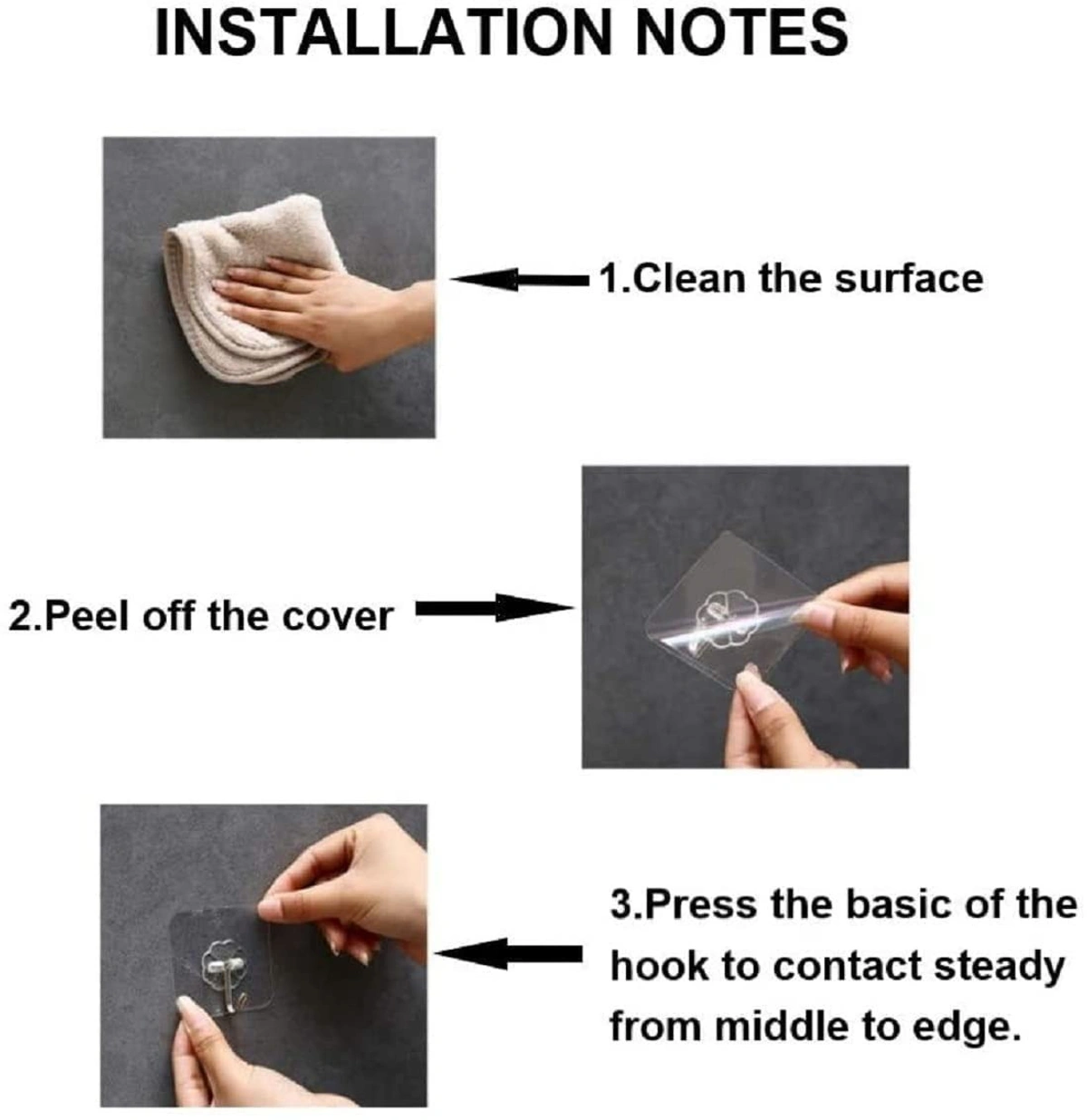 INSTALLATION NOTES

1.Clean the surface

2.Peel off the cover

3.Press the basic of the hook to contact steady from middle to edge.