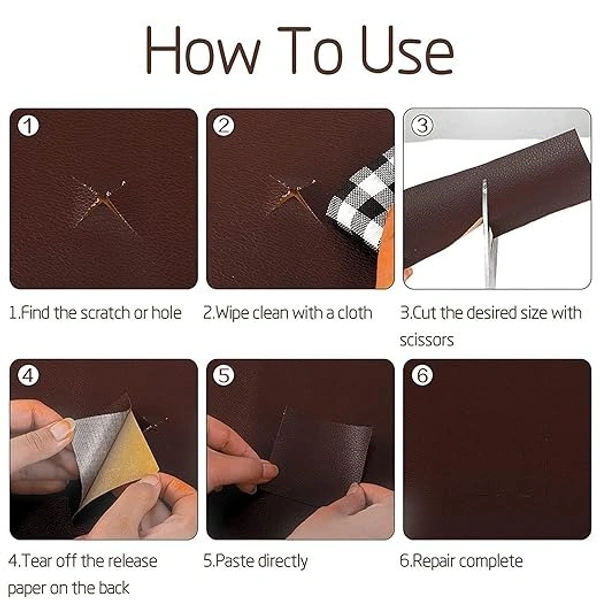 How To Use

①

②

③

1.Find the scratch or hole

2.Wipe clean with a cloth

3.Cut the desired size with scissors

④

⑤

⑥

4.Tear off the release paper on the back

5.Paste directly

6.Repair complete