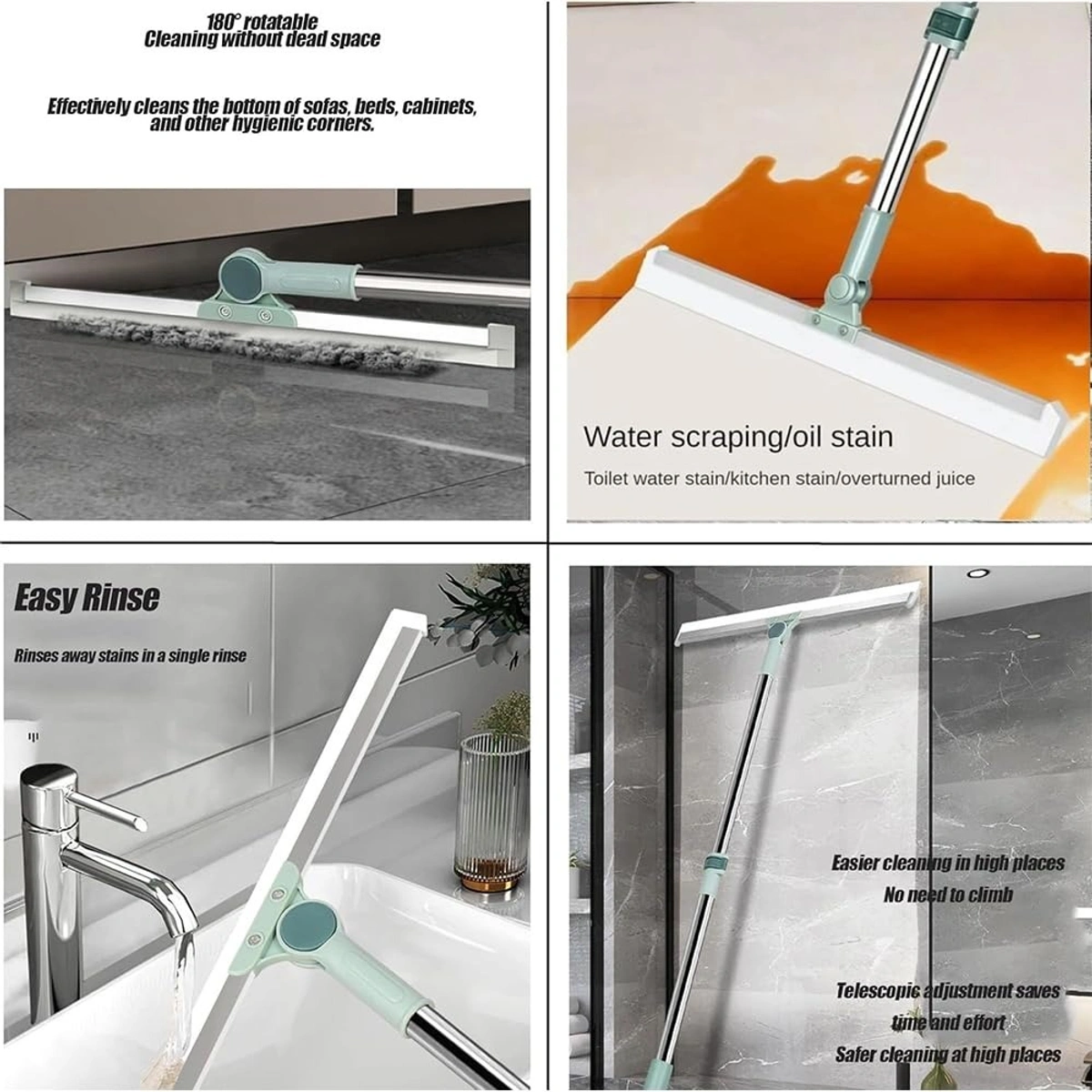 180° rotatable
Cleaning without dead space

Effectively cleans the bottom of sofas, beds, cabinets, and other hygienic corners.

Water scraping/oil stain

Toilet water stain/kitchen stain/overturned juice

Easy Rinse

Rinses away stains in a single rinse

Easier cleaning in high places
No need to climb

Telescopic adjustment saves time and effort
Safer cleaning at high places