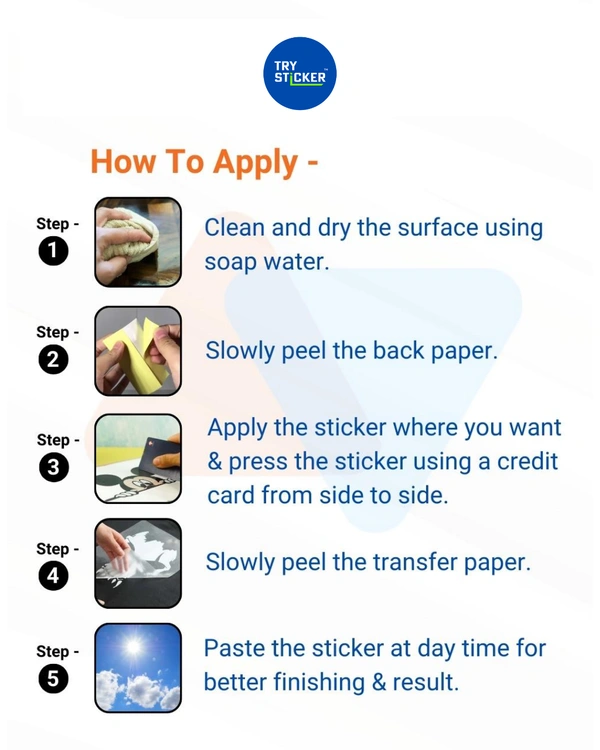 TRY STICKER™

How To Apply -

Step - 1
Clean and dry the surface using soap water.

Step - 2
Slowly peel the back paper.

Step - 3
Apply the sticker where you want & press the sticker using a credit card from side to side.

Step - 4
Slowly peel the transfer paper.

Step - 5
Paste the sticker at day time for better finishing & result.