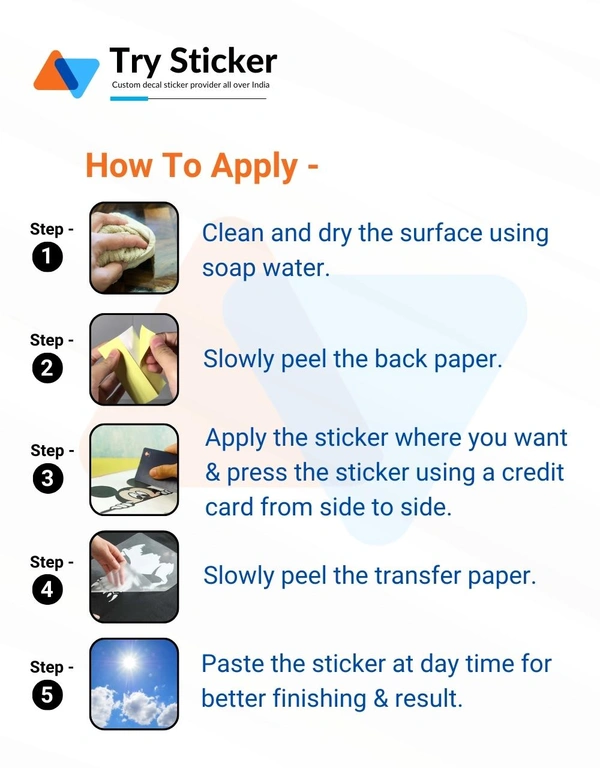 Try Sticker
Custom decal sticker provider all over India

How To Apply -

Step - 1
Clean and dry the surface using soap water.

Step - 2
Slowly peel the back paper.

Step - 3
Apply the sticker where you want & press the sticker using a credit card from side to side.

Step - 4
Slowly peel the transfer paper.

Step - 5
Paste the sticker at day time for better finishing & result.