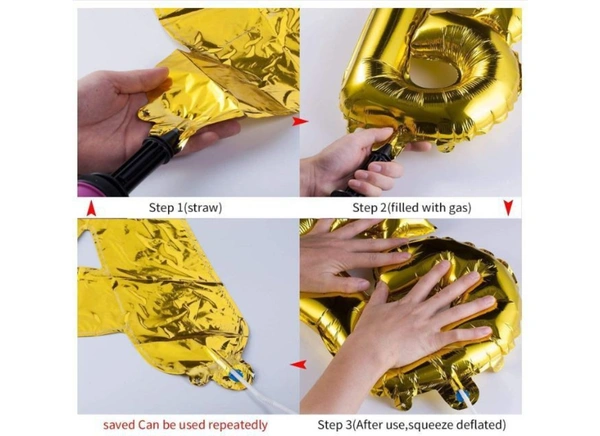 Step 1(straw)

Step 2(filled with gas)

saved Can be used repeatedly

Step 3(After use,squeeze deflated)