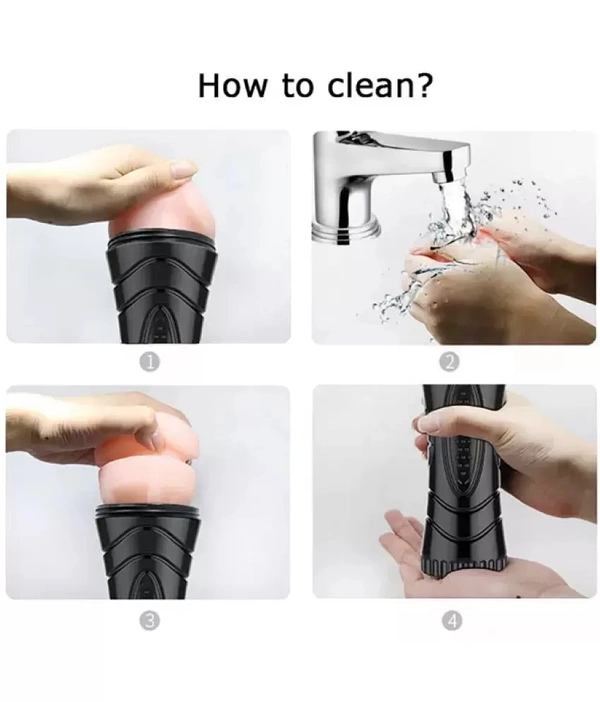 How to clean?

1

2

3

4