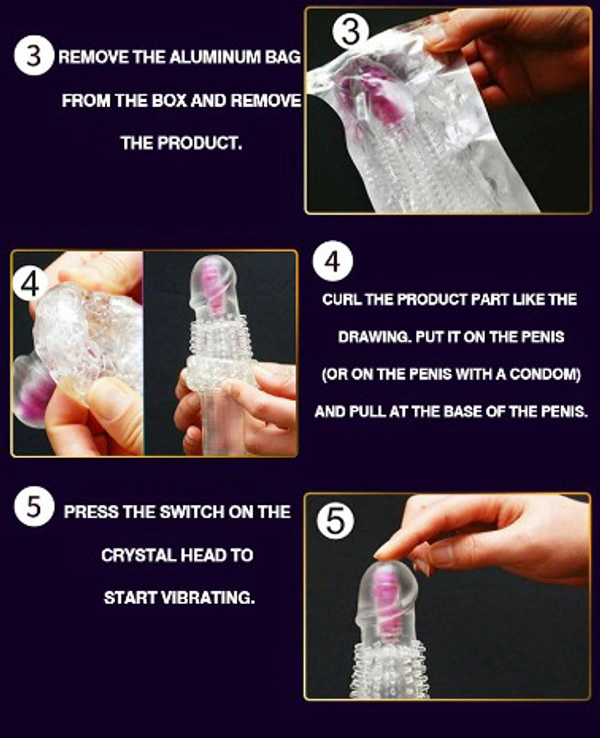 3 REMOVE THE ALUMINUM BAG FROM THE BOX AND REMOVE THE PRODUCT.

3

4

4

CURL THE PRODUCT PART LIKE THE DRAWING. PUT IT ON THE PENIS (OR ON THE PENIS WITH A CONDOM) AND PULL AT THE BASE OF THE PENIS.

5 PRESS THE SWITCH ON THE CRYSTAL HEAD TO START VIBRATING.

5