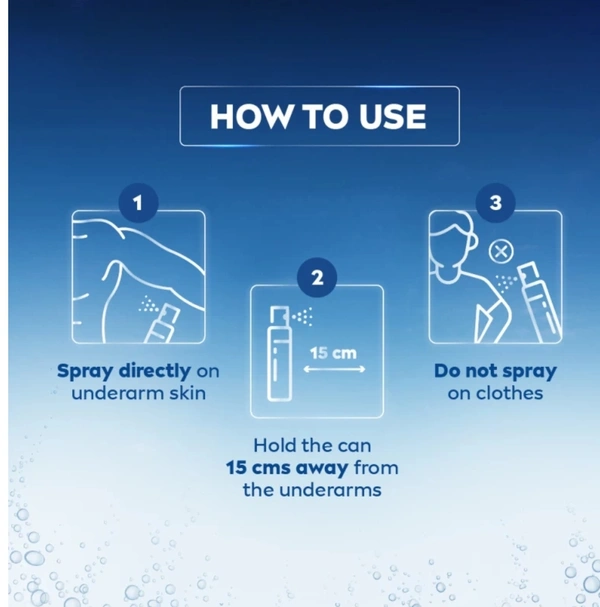 HOW TO USE

1

Spray directly on underarm skin

2

15 cm

Hold the can 15 cms away from the underarms

3

Do not spray on clothes