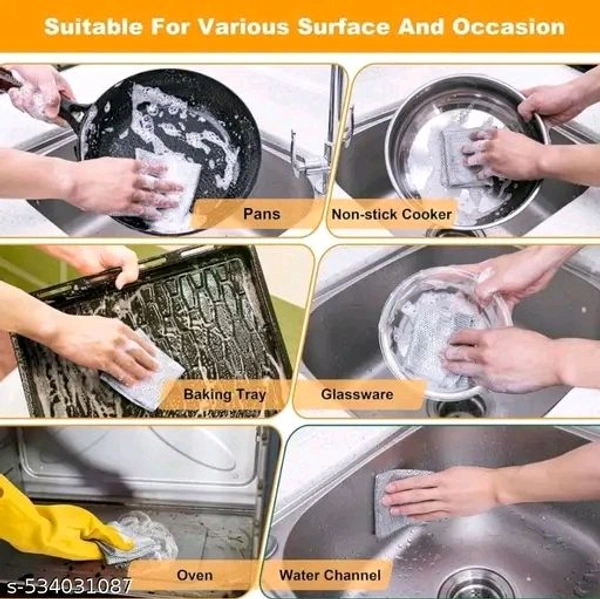 Suitable For Various Surface And Occasion

Pans

Non-stick Cooker

Baking Tray

Glassware

Oven

Water Channel

s-534031087