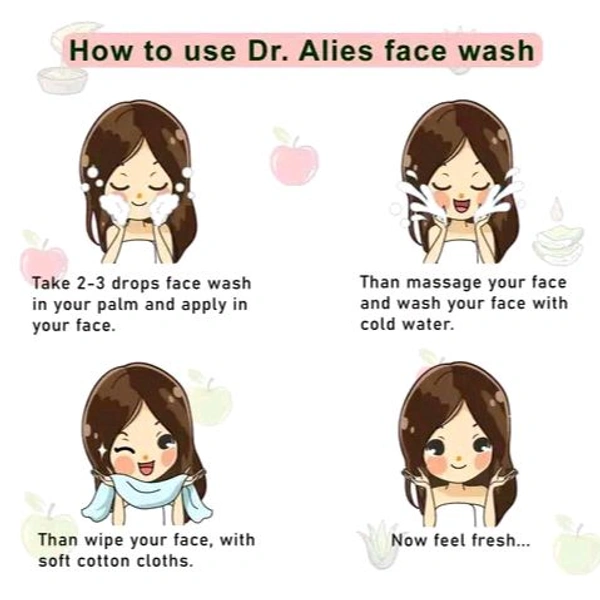 How to use Dr. Alies face wash

Take 2-3 drops face wash in your palm and apply in your face.

Than massage your face and wash your face with cold water.

Than wipe your face, with soft cotton cloths.

Now feel fresh...