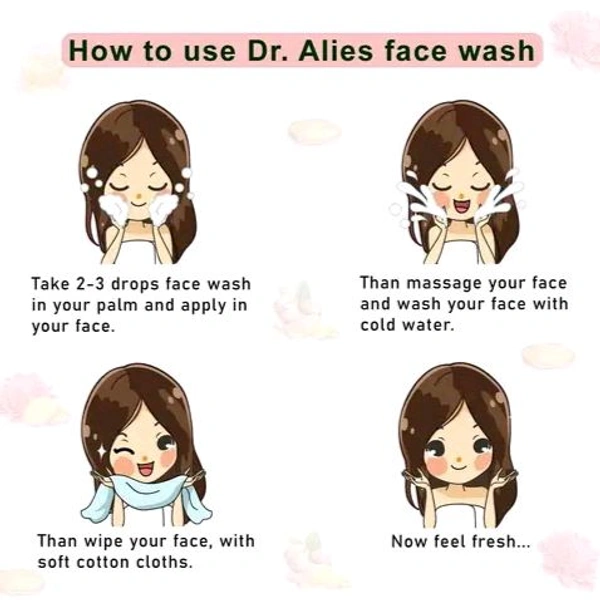 How to use Dr. Alies face wash

Take 2-3 drops face wash in your palm and apply in your face.

Than massage your face and wash your face with cold water.

Than wipe your face, with soft cotton cloths.

Now feel fresh...