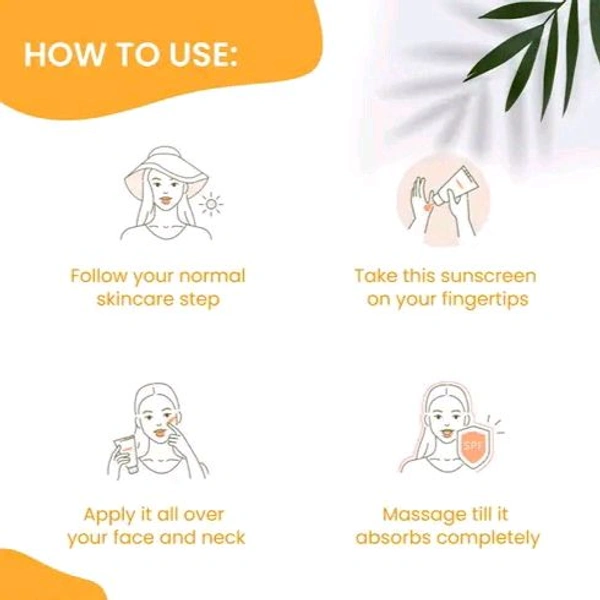 HOW TO USE:

Follow your normal skincare step

Take this sunscreen on your fingertips

Apply it all over your face and neck

SPF

Massage till it absorbs completely