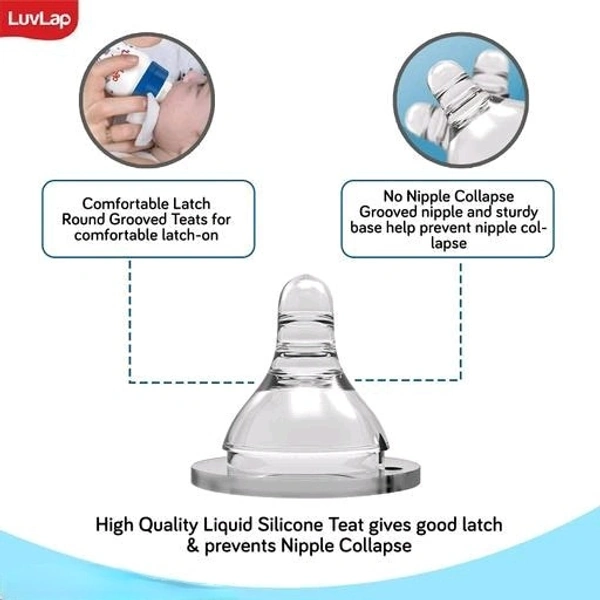 LuvLap

Comfortable Latch
Round Grooved Teats for comfortable latch-on

No Nipple Collapse
Grooved nipple and sturdy base help prevent nipple collapse

High Quality Liquid Silicone Teat gives good latch & prevents Nipple Collapse