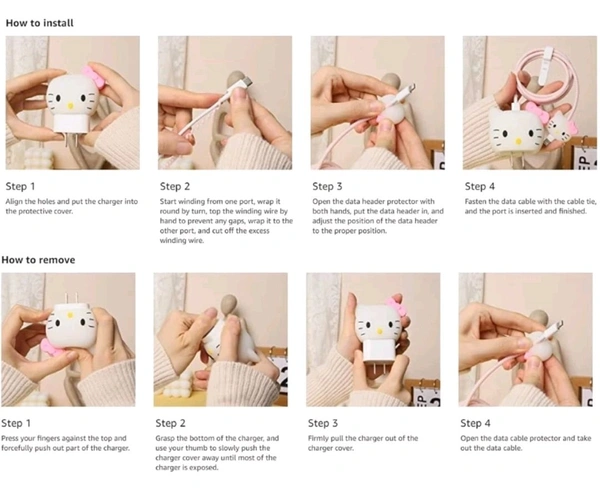 How to install

Step 1
Align the holes and put the charger into the protective cover.

Step 2
Start winding from one port, wrap it round by turn, top the winding wire by hand to prevent any gaps, wrap it to the other port, and cut off the excess winding wire.

Step 3
Open the data header protector with both hands, put the data header in, and adjust the position of the data header to the proper position.

Step 4
Fasten the data cable with the cable tie, and the port is inserted and finished.

How to remove

Step 1
Press your fingers against the top and forcefully push out part of the charger.

Step 2
Grasp the bottom of the charger, and use your thumb to slowly push the charger cover away until most of the charger is exposed.

Step 3
Firmly pull the charger out of the charger cover.

Step 4
Open the data cable protector and take out the data cable.