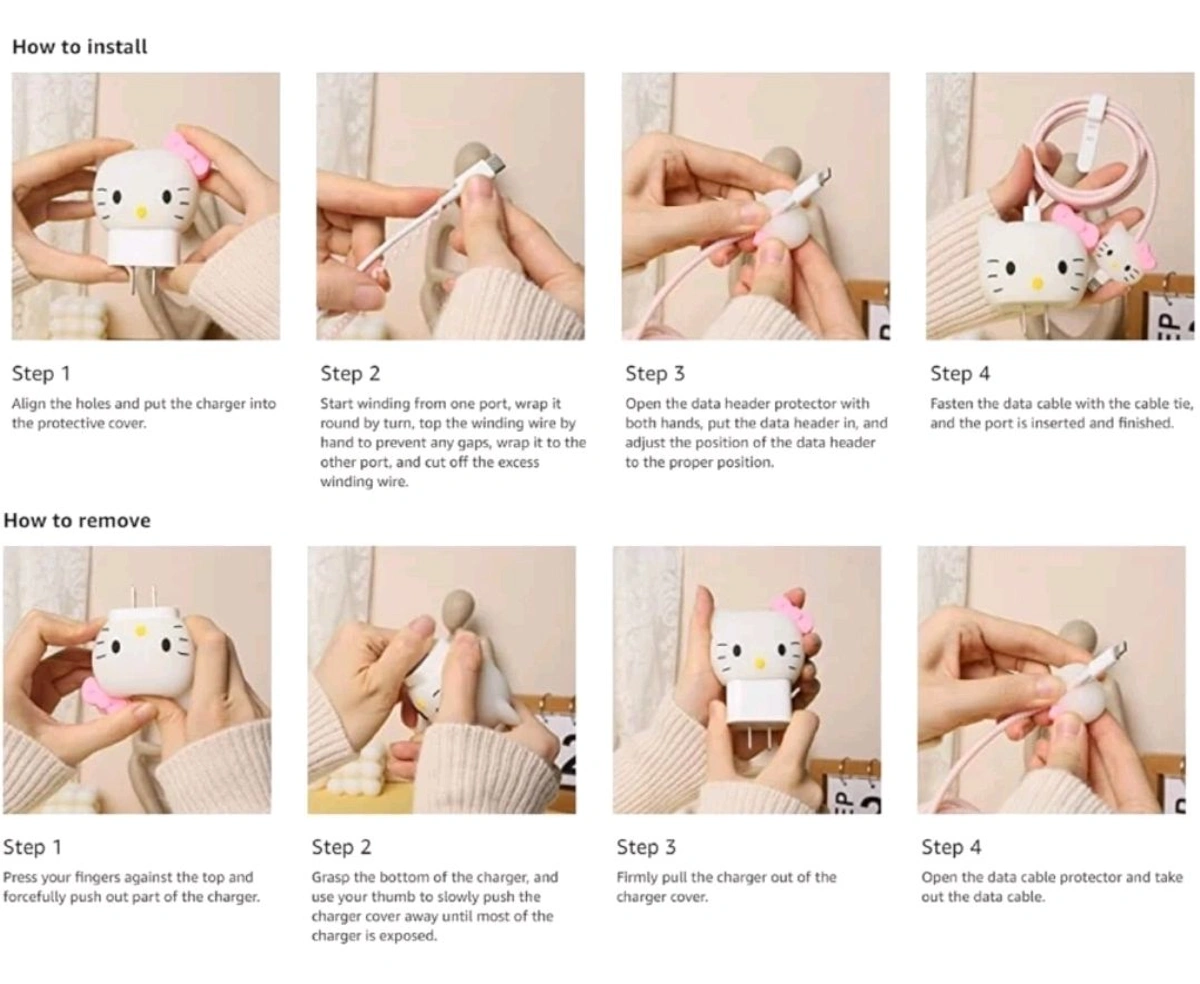 How to install

Step 1
Align the holes and put the charger into the protective cover.

Step 2
Start winding from one port, wrap it round by turn, top the winding wire by hand to prevent any gaps, wrap it to the other port, and cut off the excess winding wire.

Step 3
Open the data header protector with both hands, put the data header in, and adjust the position of the data header to the proper position.

Step 4
Fasten the data cable with the cable tie, and the port is inserted and finished.

How to remove

Step 1
Press your fingers against the top and forcefully push out part of the charger.

Step 2
Grasp the bottom of the charger, and use your thumb to slowly push the charger cover away until most of the charger is exposed.

Step 3
Firmly pull the charger out of the charger cover.

Step 4
Open the data cable protector and take out the data cable.