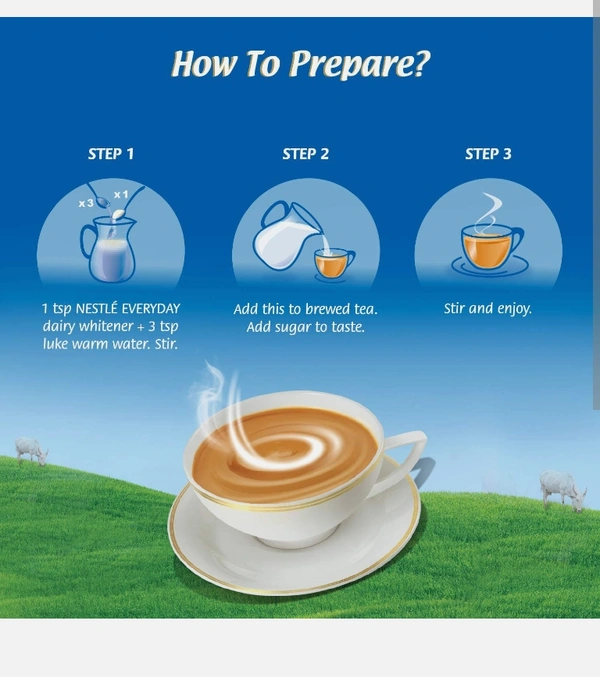 How To Prepare?

STEP 1

x 3 x 1

1 tsp NESTLÉ EVERYDAY dairy whitener + 3 tsp luke warm water. Stir.

STEP 2

Add this to brewed tea. Add sugar to taste.

STEP 3

Stir and enjoy.