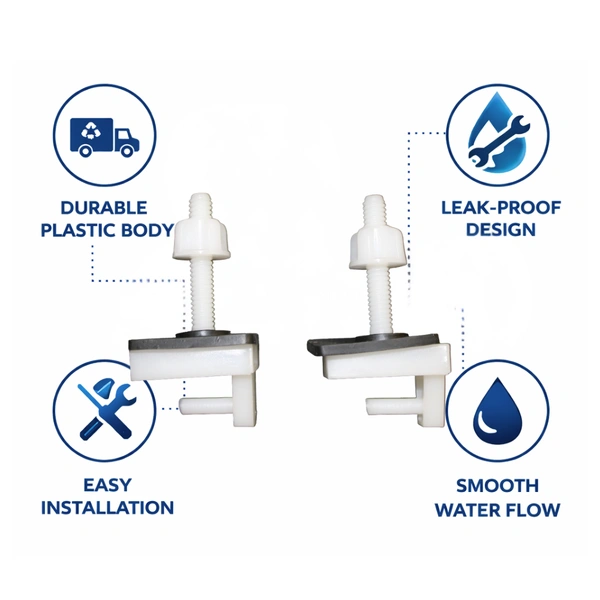 DURABLE PLASTIC BODY

LEAK-PROOF DESIGN

EASY INSTALLATION

SMOOTH WATER FLOW