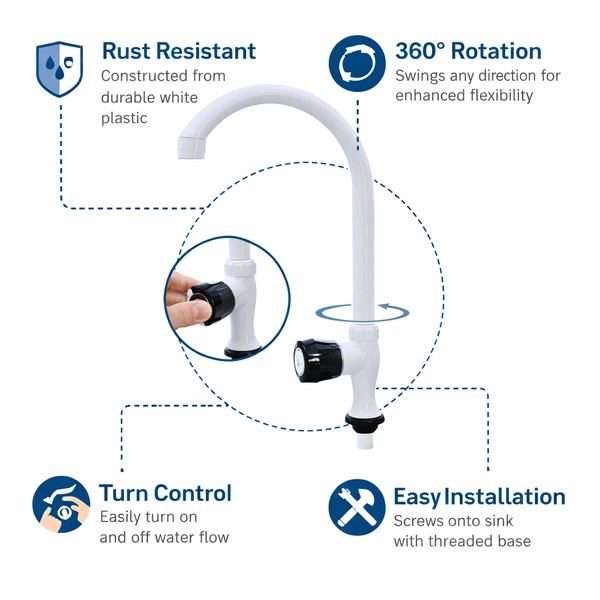 Rust Resistant
Constructed from durable white plastic

360° Rotation
Swings any direction for enhanced flexibility

Turn Control
Easily turn on and off water flow

Easy Installation
Screws onto sink with threaded base