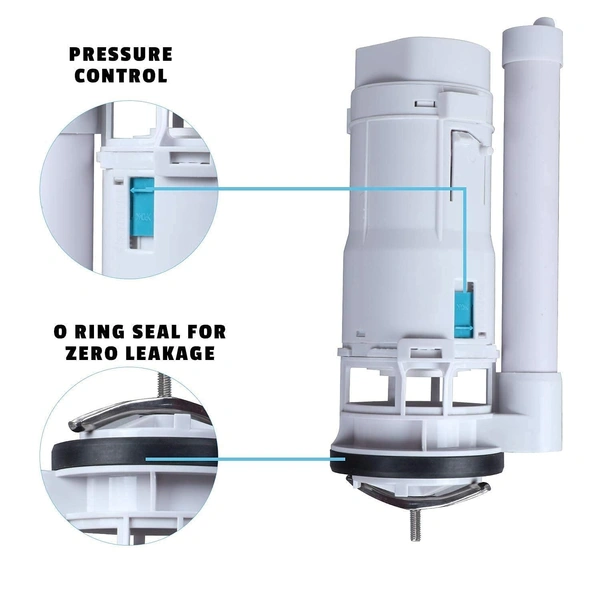 PRESSURE CONTROL

O RING SEAL FOR ZERO LEAKAGE