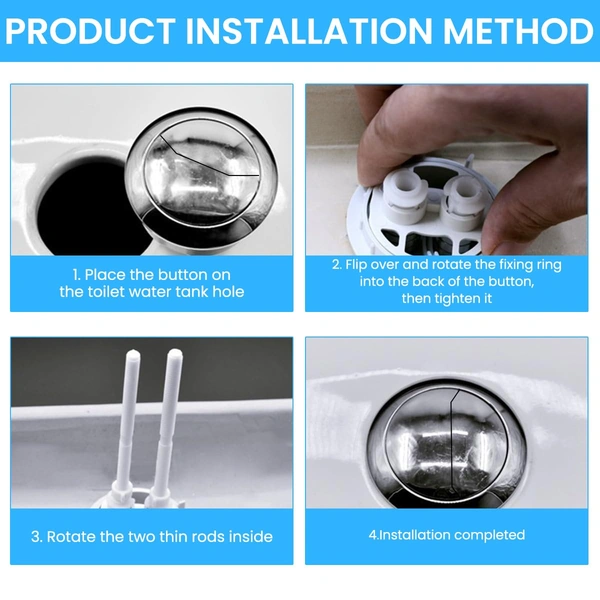 PRODUCT INSTALLATION METHOD

1. Place the button on the toilet water tank hole

2. Flip over and rotate the fixing ring into the back of the button, then tighten it

3. Rotate the two thin rods inside

4.Installation completed