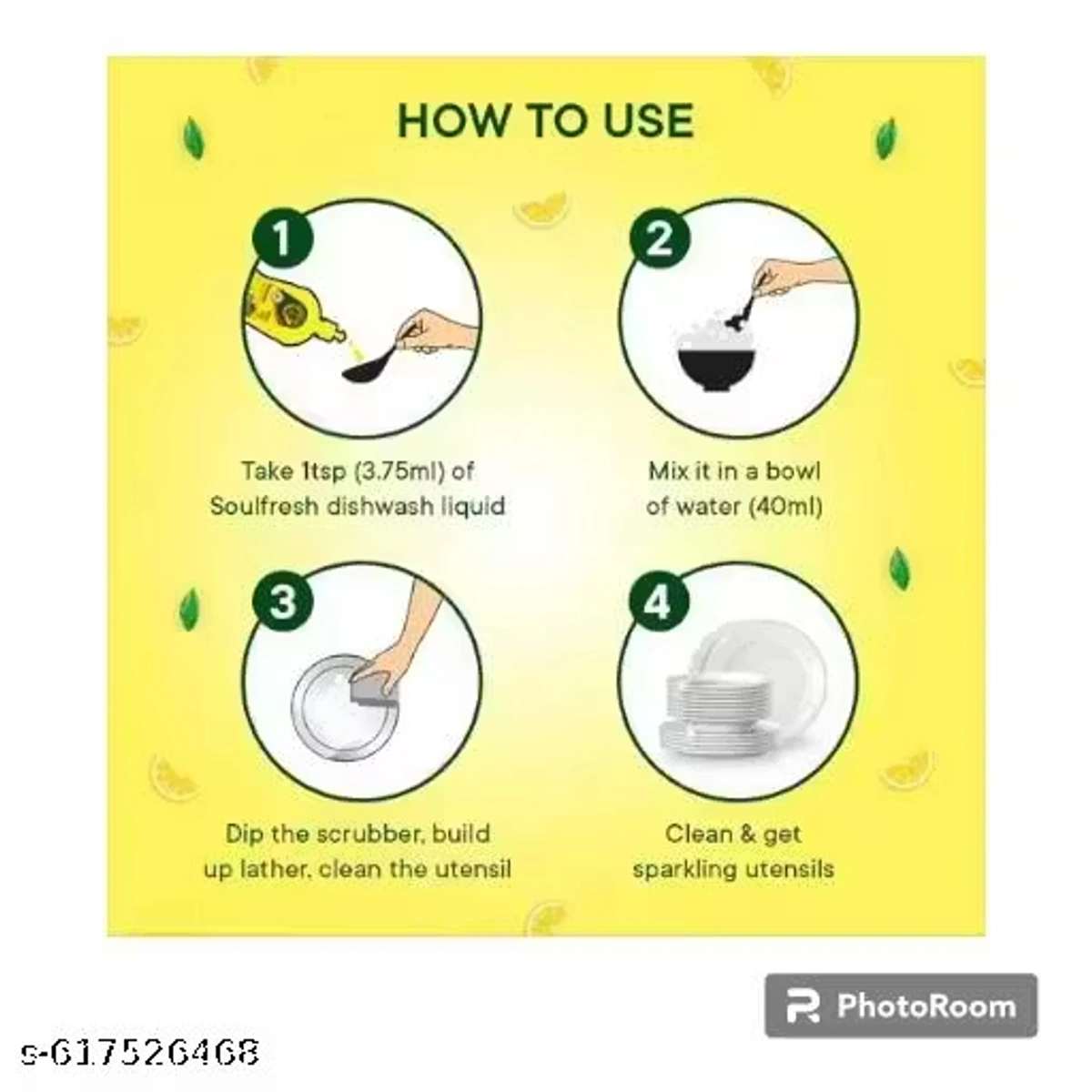 HOW TO USE

1

Take 1tsp (3.75ml) of Soulfresh dishwash liquid

2

Mix it in a bowl of water (40ml)

3

Dip the scrubber, build up lather, clean the utensil

4

Clean & get sparkling utensils

PhotoRoom

s-617526468