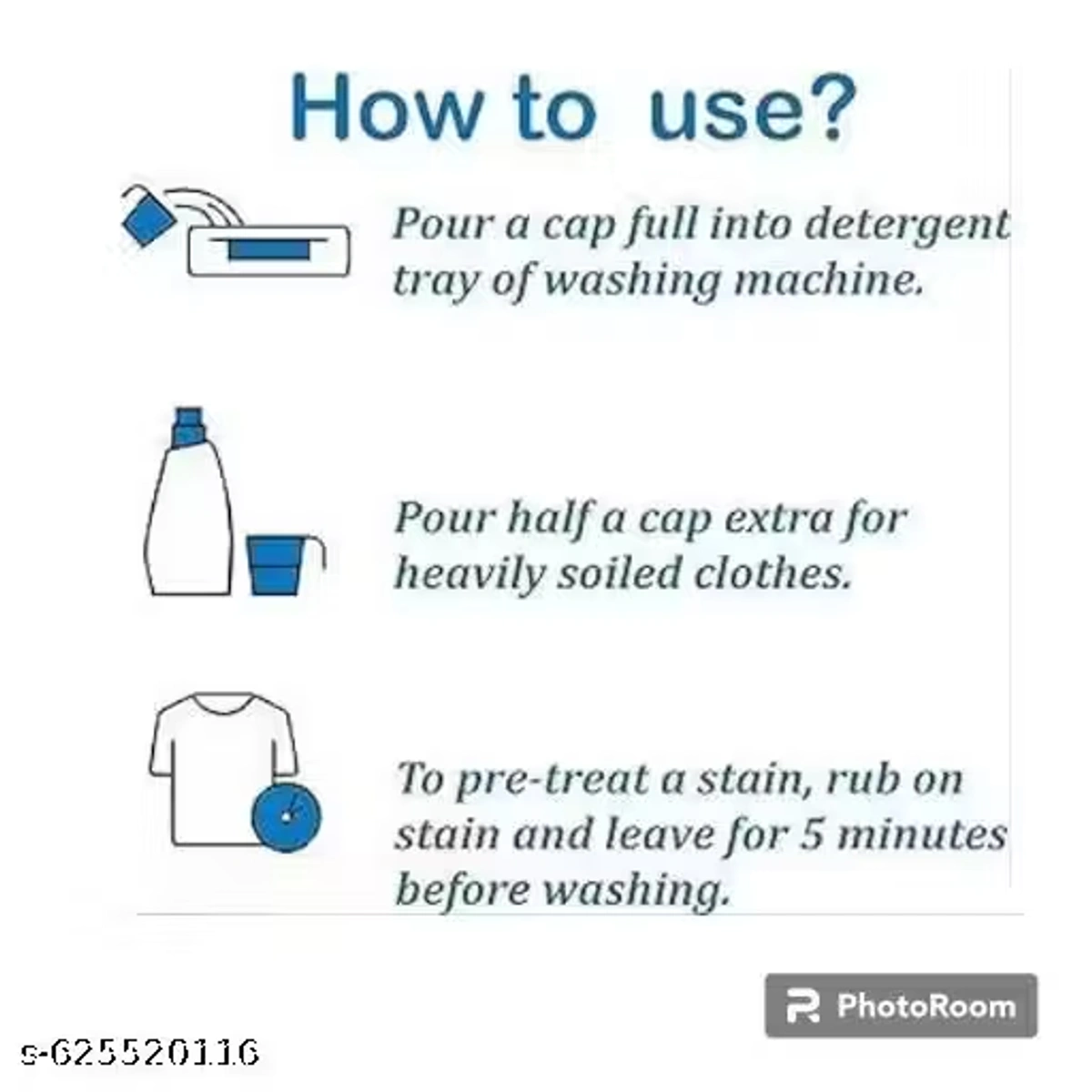 How to use?

Pour a cap full into detergent tray of washing machine.

Pour half a cap extra for heavily soiled clothes.

To pre-treat a stain, rub on stain and leave for 5 minutes before washing.

PhotoRoom

s-625520116