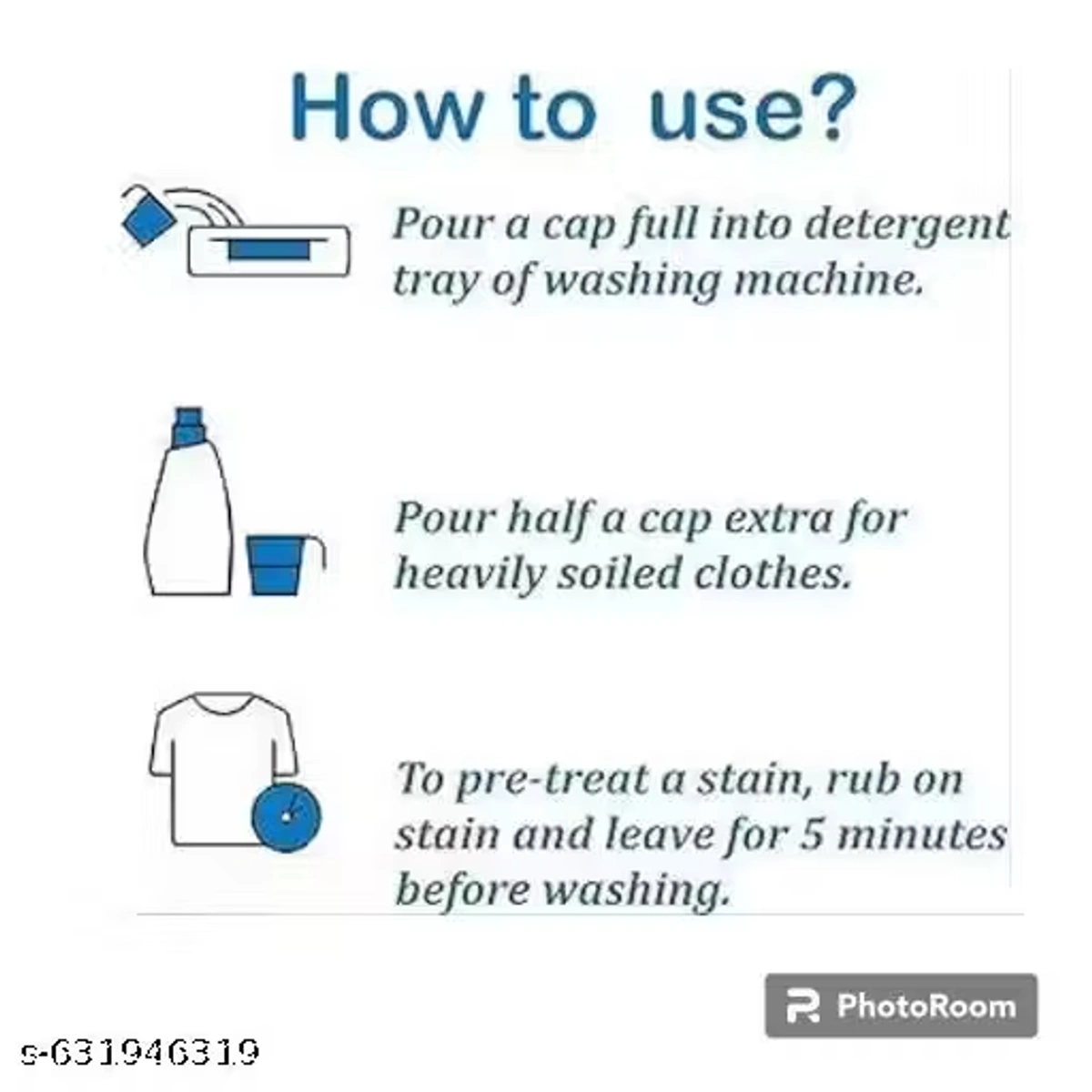 How to use?

Pour a cap full into detergent tray of washing machine.

Pour half a cap extra for heavily soiled clothes.

To pre-treat a stain, rub on stain and leave for 5 minutes before washing.

PhotoRoom

s-631946319