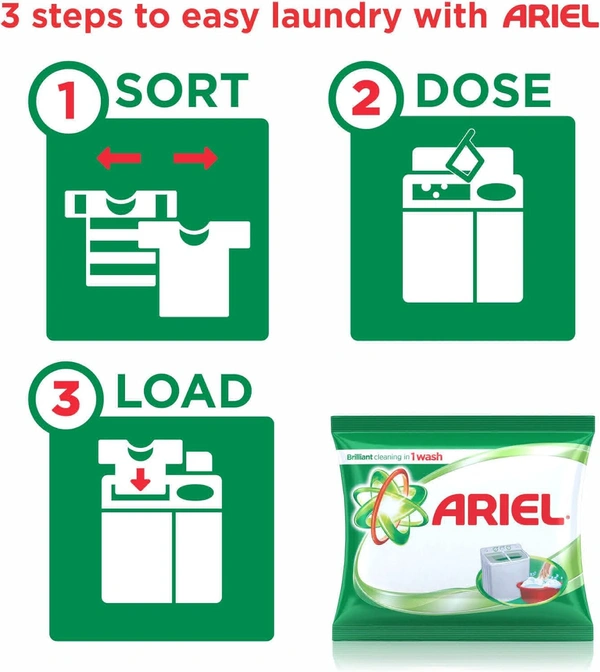 3 steps to easy laundry with ARIEL

1 SORT

2 DOSE

3 LOAD

Brilliant cleaning in 1 wash

ARIEL