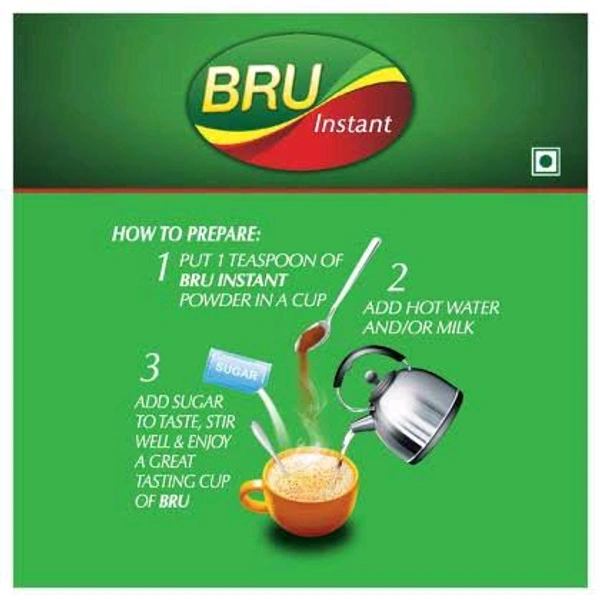 BRU
Instant

HOW TO PREPARE:
1 PUT 1 TEASPOON OF BRU INSTANT POWDER IN A CUP

2 ADD HOT WATER AND/OR MILK

3 ADD SUGAR TO TASTE, STIR WELL & ENJOY A GREAT TASTING CUP OF BRU

SUGAR