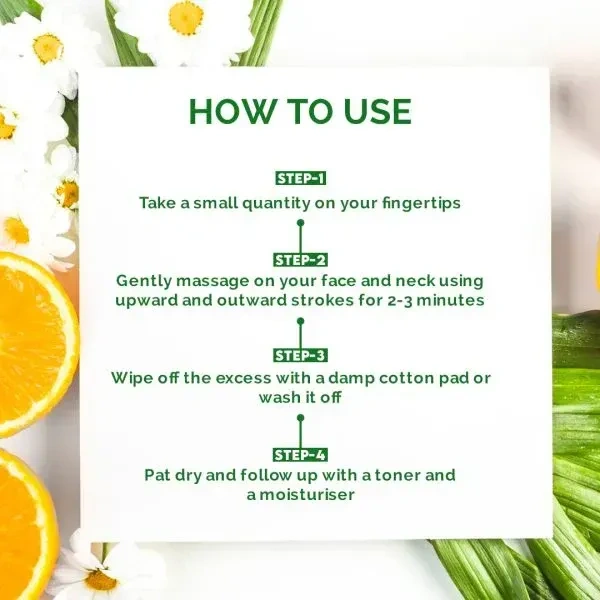 HOW TO USE

STEP-1
Take a small quantity on your fingertips

STEP-2
Gently massage on your face and neck using upward and outward strokes for 2-3 minutes

STEP-3
Wipe off the excess with a damp cotton pad or wash it off

STEP-4
Pat dry and follow up with a toner and a moisturiser