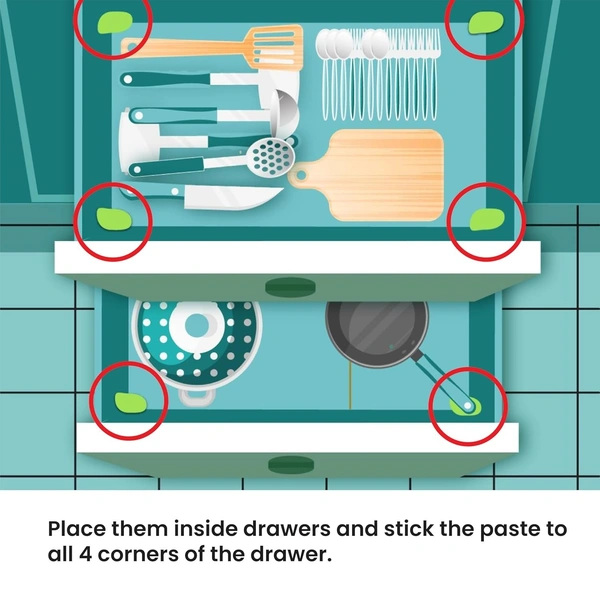 Place them inside drawers and stick the paste to all 4 corners of the drawer.