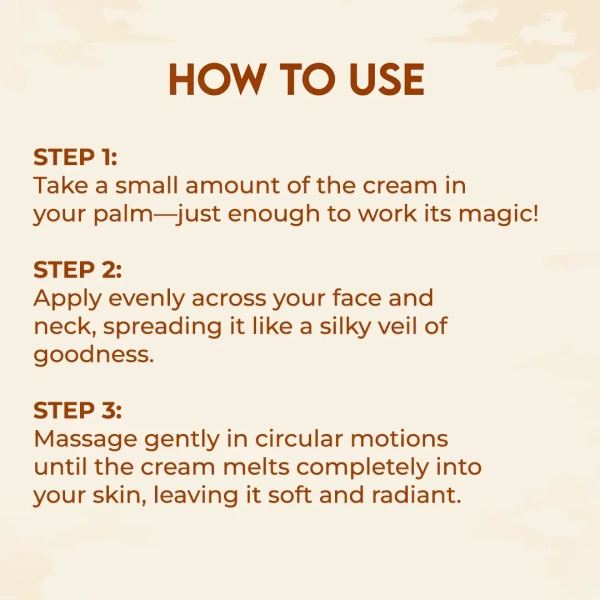 HOW TO USE

STEP 1:
Take a small amount of the cream in your palm—just enough to work its magic!

STEP 2:
Apply evenly across your face and neck, spreading it like a silky veil of goodness.

STEP 3:
Massage gently in circular motions until the cream melts completely into your skin, leaving it soft and radiant.