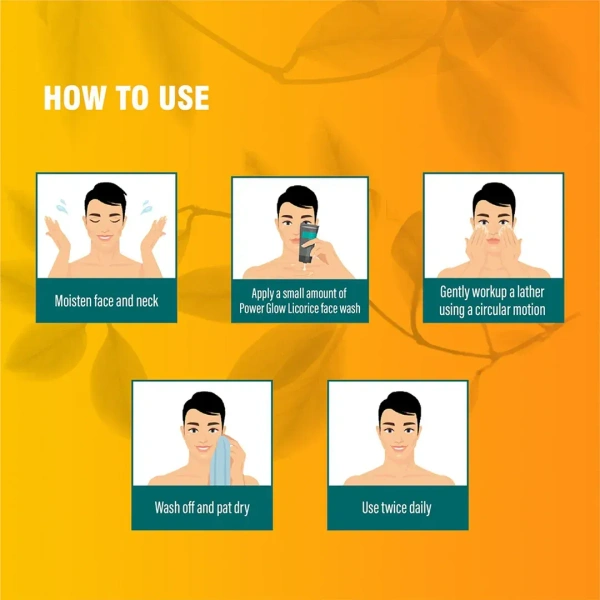 HOW TO USE

Moisten face and neck

Apply a small amount of Power Glow Licorice face wash

Gently workup a lather using a circular motion

Wash off and pat dry

Use twice daily