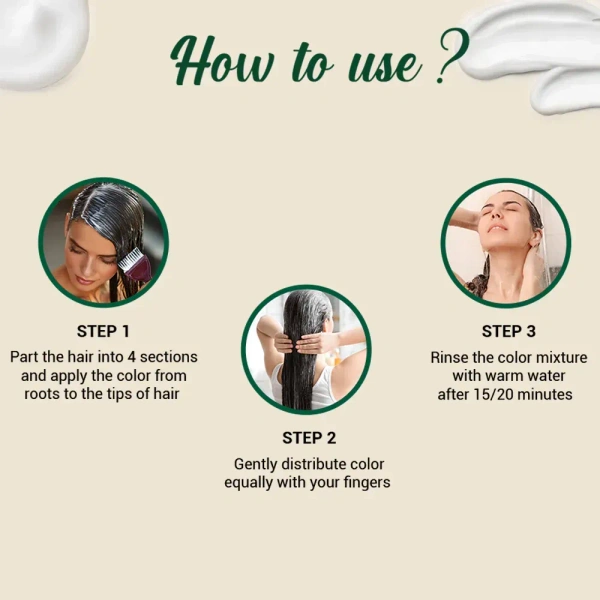 How to use ?

STEP 1
Part the hair into 4 sections and apply the color from roots to the tips of hair

STEP 2
Gently distribute color equally with your fingers

STEP 3
Rinse the color mixture with warm water after 15/20 minutes