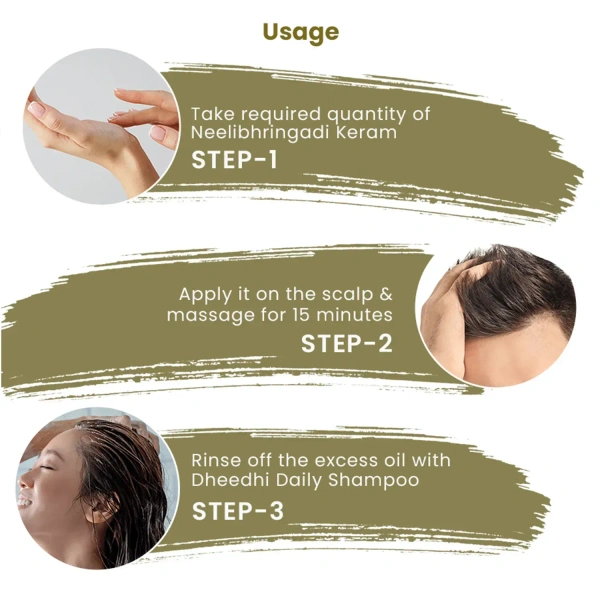 Usage

Take required quantity of Neelibhringadi Keram
STEP-1

Apply it on the scalp & massage for 15 minutes
STEP-2

Rinse off the excess oil with Dheedhi Daily Shampoo
STEP-3