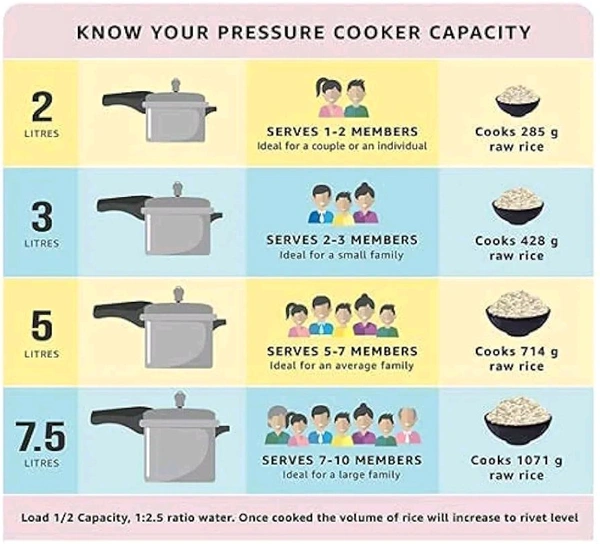 KNOW YOUR PRESSURE COOKER CAPACITY

2
LITRES

SERVES 1-2 MEMBERS
Ideal for a couple or an individual

Cooks 285 g
raw rice

3
LITRES

SERVES 2-3 MEMBERS
Ideal for a small family

Cooks 428 g
raw rice

5
LITRES

SERVES 5-7 MEMBERS
Ideal for an average family

Cooks 714 g
raw rice

7.5
LITRES

SERVES 7-10 MEMBERS
Ideal for a large family

Cooks 1071 g
raw rice

Load 1/2 Capacity, 1:2.5 ratio water. Once cooked the volume of rice will increase to rivet level