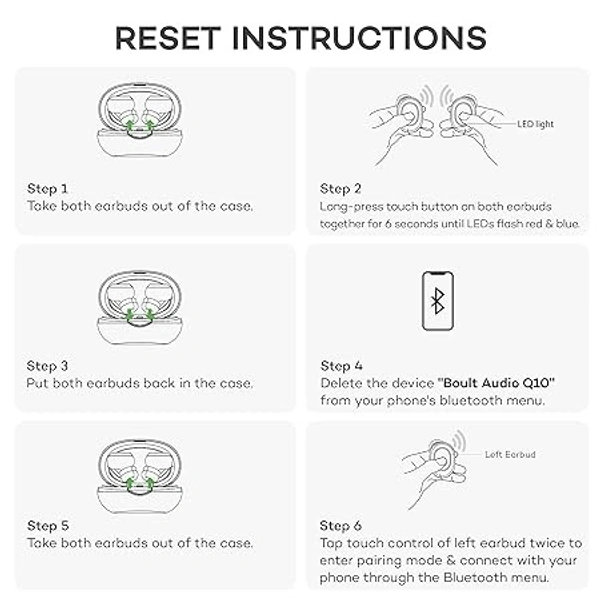 RESET INSTRUCTIONS

Step 1
Take both earbuds out of the case.

LED light

Step 2
Long-press touch button on both earbuds together for 6 seconds until LEDs flash red & blue.

Step 3
Put both earbuds back in the case.

Step 4
Delete the device "Boult Audio Q10" from your phone's bluetooth menu.

Step 5
Take both earbuds out of the case.

Left Earbud

Step 6
Tap touch control of left earbud twice to enter pairing mode & connect with your phone through the Bluetooth menu.