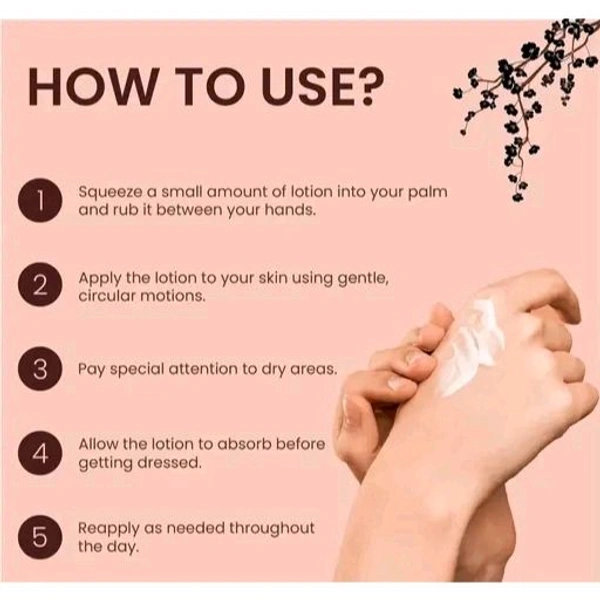 HOW TO USE?

1 Squeeze a small amount of lotion into your palm and rub it between your hands.

2 Apply the lotion to your skin using gentle, circular motions.

3 Pay special attention to dry areas.

4 Allow the lotion to absorb before getting dressed.

5 Reapply as needed throughout the day.