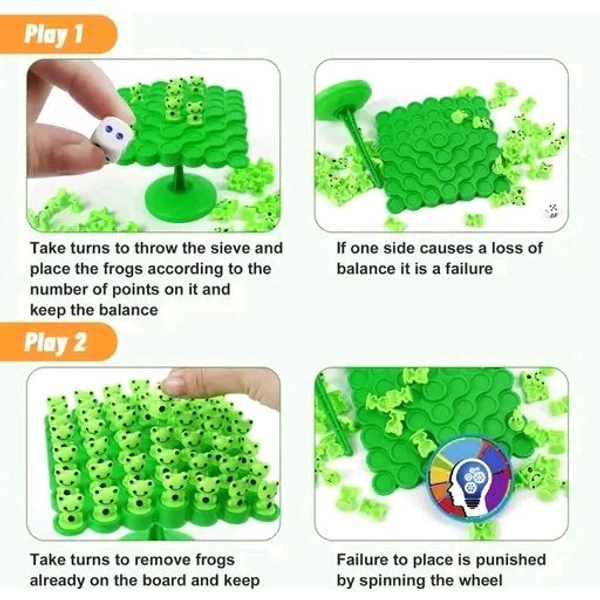 Play 1

Take turns to throw the sieve and place the frogs according to the number of points on it and keep the balance

If one side causes a loss of balance it is a failure

Play 2

Take turns to remove frogs already on the board and keep

Failure to place is punished by spinning the wheel