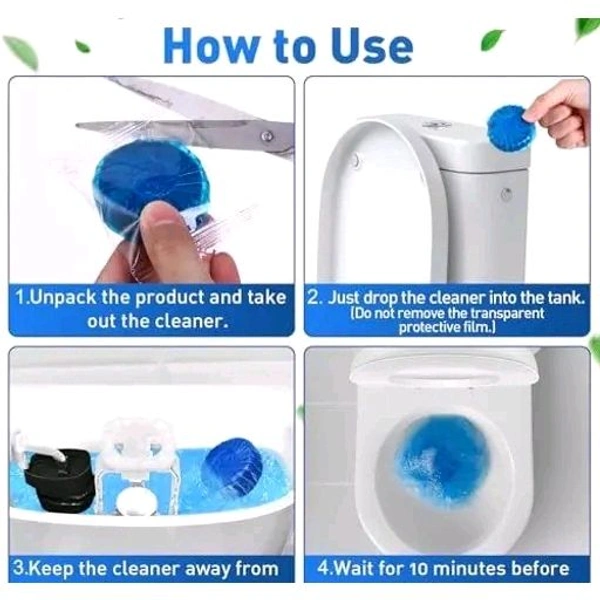 How to Use

1.Unpack the product and take out the cleaner.

2. Just drop the cleaner into the tank. (Do not remove the transparent protective film.)

3.Keep the cleaner away from

4.Wait for 10 minutes before