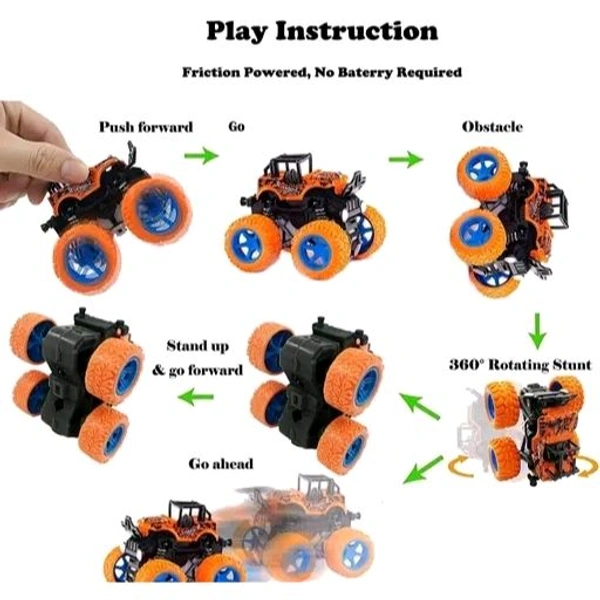 Play Instruction

Friction Powered, No Baterry Required

Push forward

Go

Obstacle

360° Rotating Stunt

Stand up & go forward

Go ahead